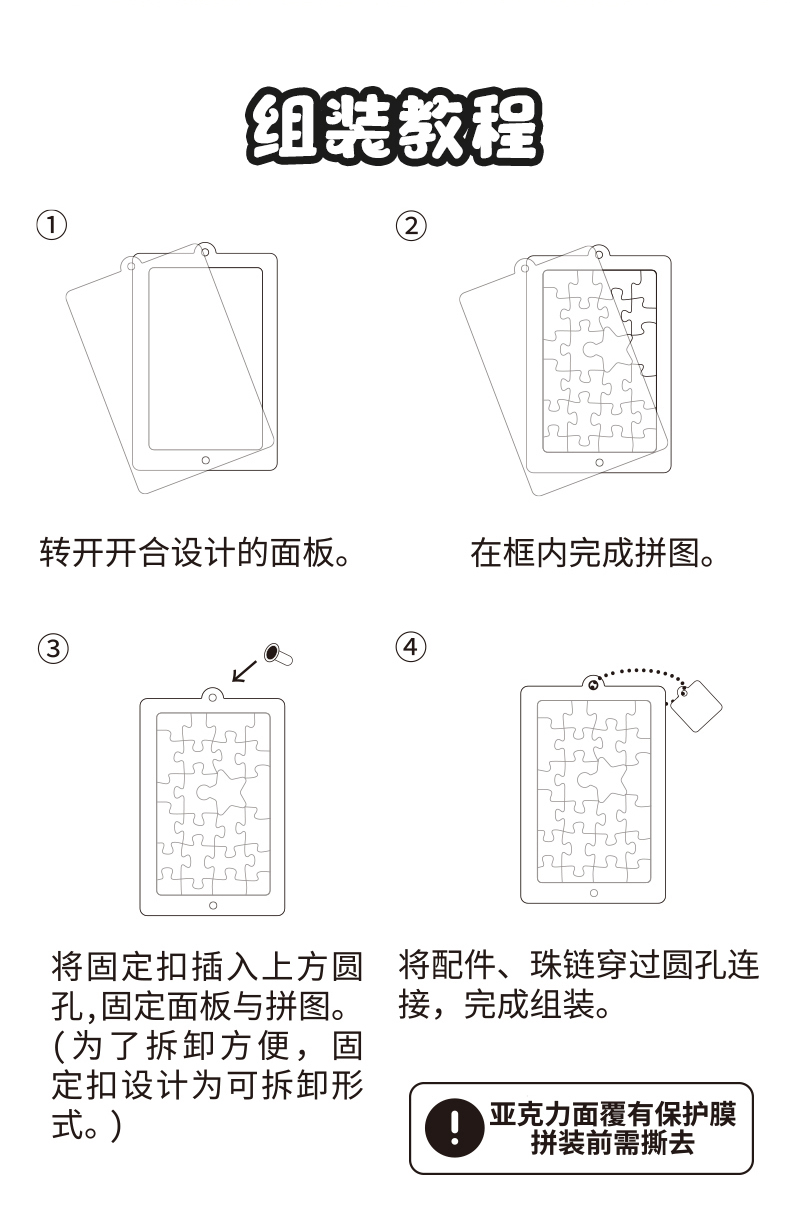 组装教程

①

转开开合设计的面板。

②

在框内完成拼图。

③

将固定扣插入上方圆孔,固定面板与拼图。(为了拆卸方便，固定扣设计为可拆卸形式。)

④

将配件、珠链穿过圆孔连接，完成组装。

!
亚克力面覆有保护膜
拼装前需撕去