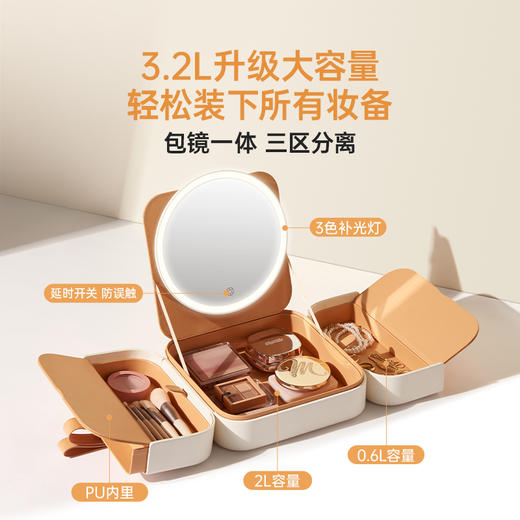 3.2L升级大容量
轻松装下所有妆备

包镜一体 三区分离

3色补光灯

延时开关 防误触

0.6L容量

2L容量

PU内里