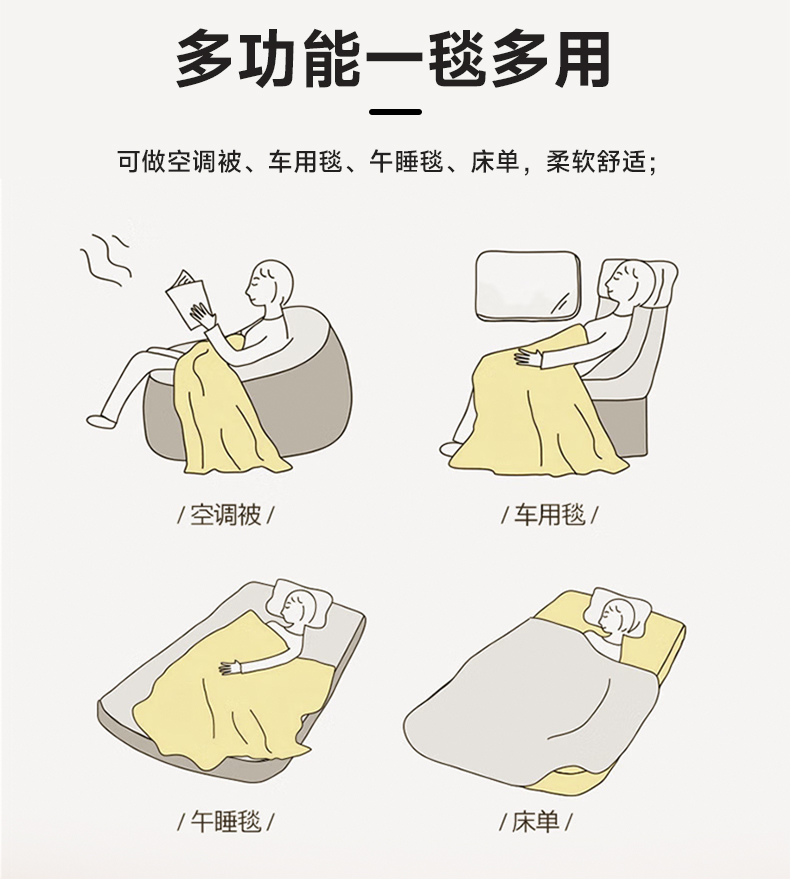 多功能一毯多用

可做空调被、车用毯、午睡毯、床单，柔软舒适；

/ 空调被 /

/ 车用毯 /

/ 午睡毯 /

/ 床单 /