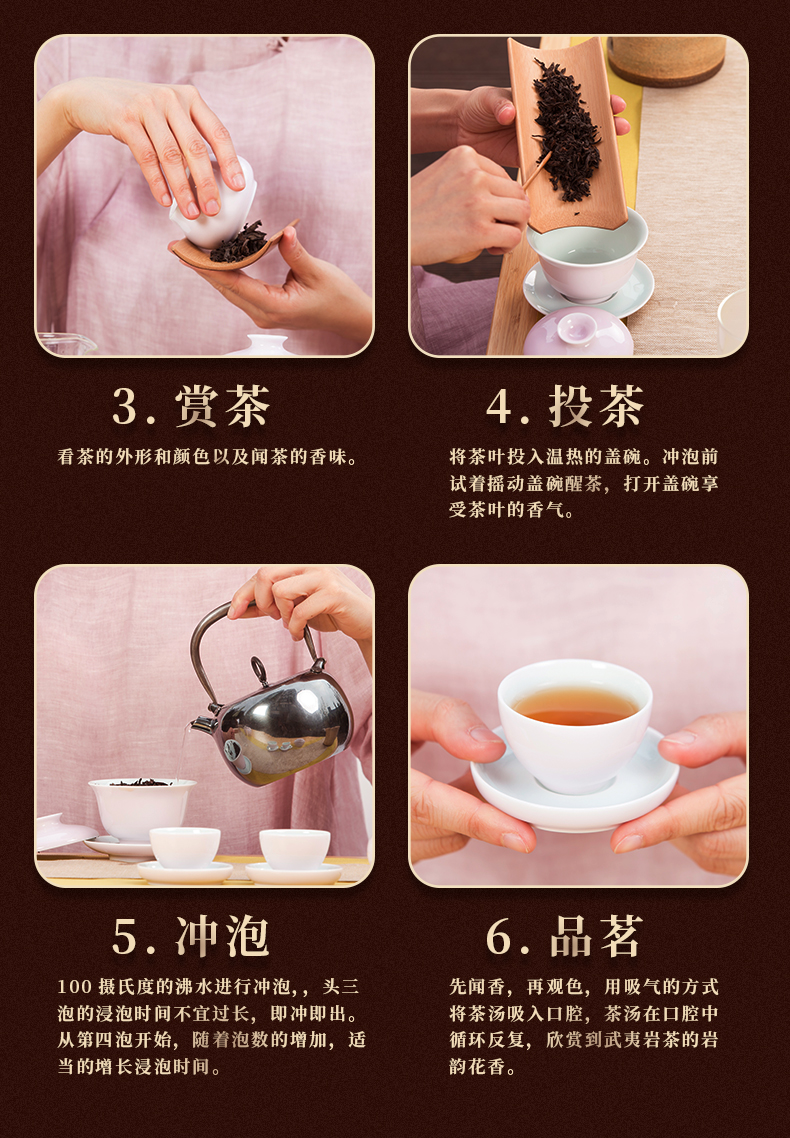 3. 赏茶

看茶的外形和颜色以及闻茶的香味。

4. 投茶

将茶叶投入温热的盖碗。冲泡前试着摇动盖碗醒茶，打开盖碗享受茶叶的香气。

5. 冲泡

100 摄氏度的沸水进行冲泡，，头三泡的浸泡时间不宜过长，即冲即出。从第四泡开始，随着泡数的增加，适当的增长浸泡时间。

6. 品茗

先闻香，再观色，用吸气的方式将茶汤吸入口腔，茶汤在口腔中循环反复，欣赏到武夷岩茶的岩韵花香。