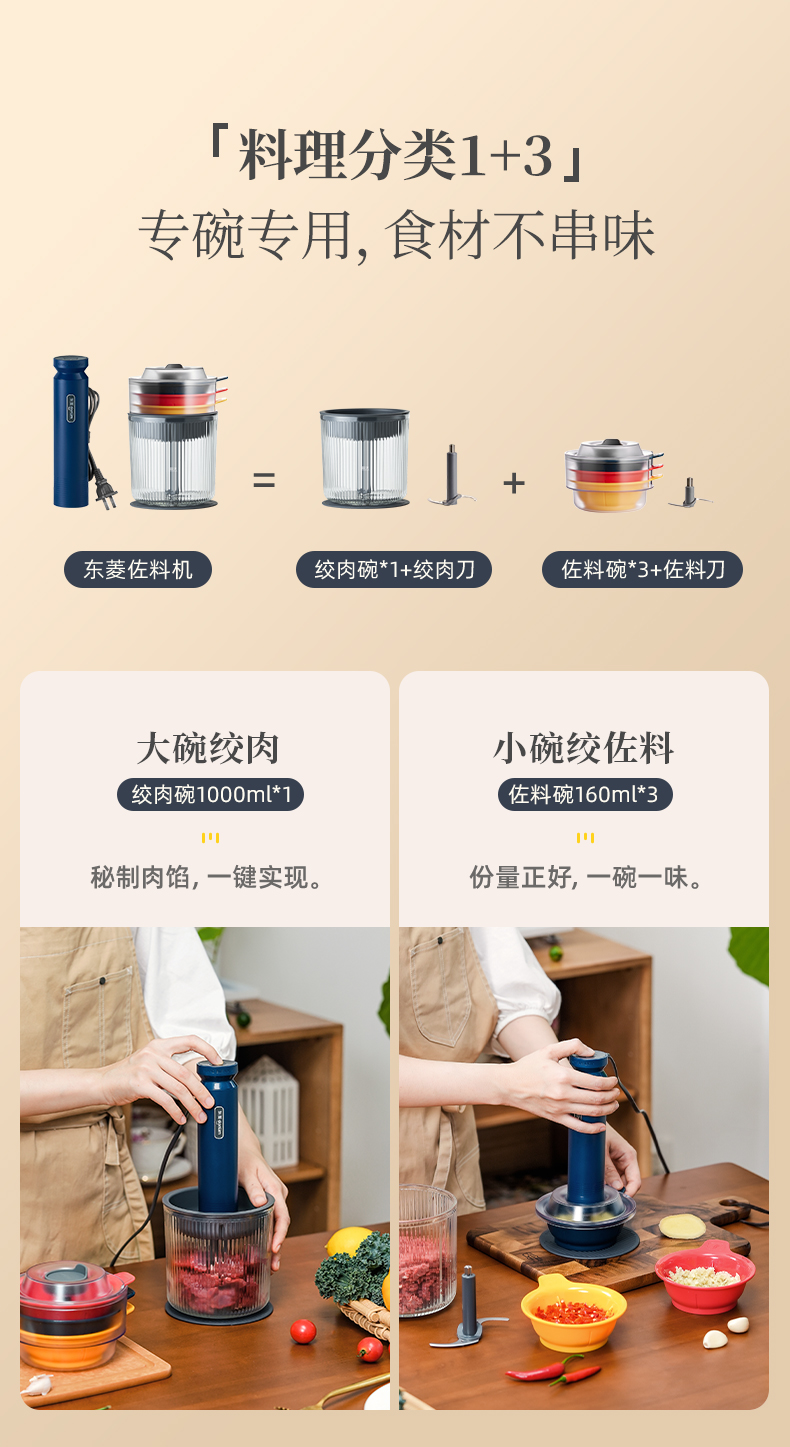 「料理分类1+3」
专碗专用, 食材不串味

=
+

东菱佐料机
绞肉碗*1+绞肉刀
佐料碗*3+佐料刀

大碗绞肉
绞肉碗1000ml*1
秘制肉馅, 一键实现。

小碗绞佐料
佐料碗160ml*3
份量正好, 一碗一味。