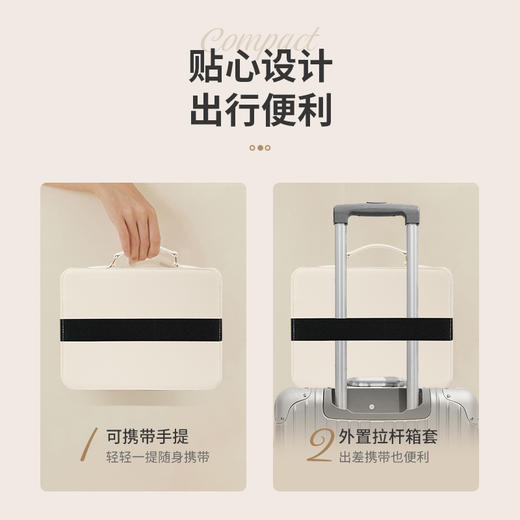 Compact
贴心设计
出行便利

1 可携带手提
轻轻一提随身携带

2 外置拉杆箱套
出差携带也便利