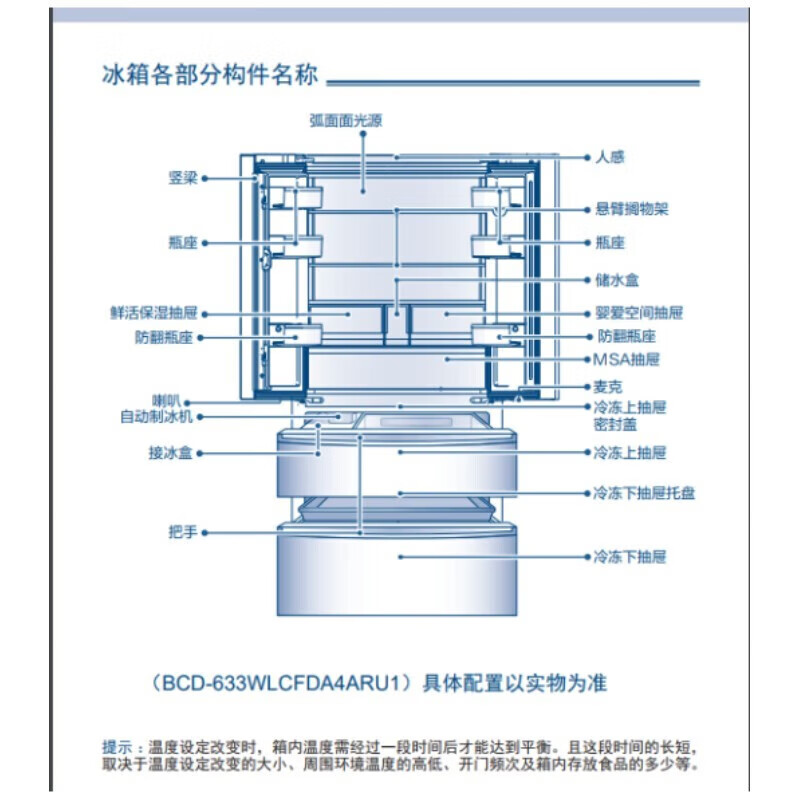 冰箱各部分构件名称

弧面面光源

竖梁

瓶座

鲜活保湿抽屉

防翻瓶座

喇叭

自动制冰机

接冰盒

把手

人感

悬臂搁物架

瓶座

储水盒

婴爱空间抽屉

防翻瓶座

MSA抽屉

麦克

冷冻上抽屉密封盖

冷冻上抽屉

冷冻下抽屉托盘

冷冻下抽屉

（BCD-633WLCFDA4ARU1）具体配置以实物为准

提示：温度设定改变时，箱内温度需经过一段时间后才能达到平衡。且这段时间的长短，取决于温度设定改变的大小、周围环境温度的高低、开门频次及箱内存放食品的多少等。