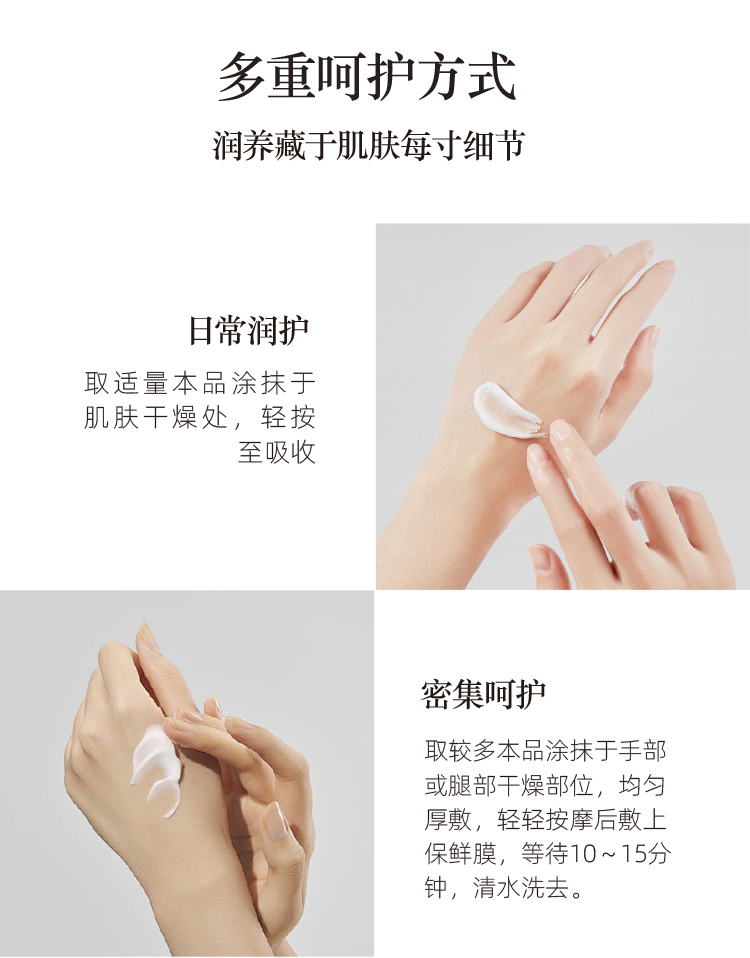 多重呵护方式

润养藏于肌肤每寸细节

日常润护

取适量本品涂抹于肌肤干燥处，轻按至吸收

密集呵护

取较多本品涂抹于手部或腿部干燥部位，均匀厚敷，轻轻按摩后敷上保鲜膜，等待10～15分钟，清水洗去。