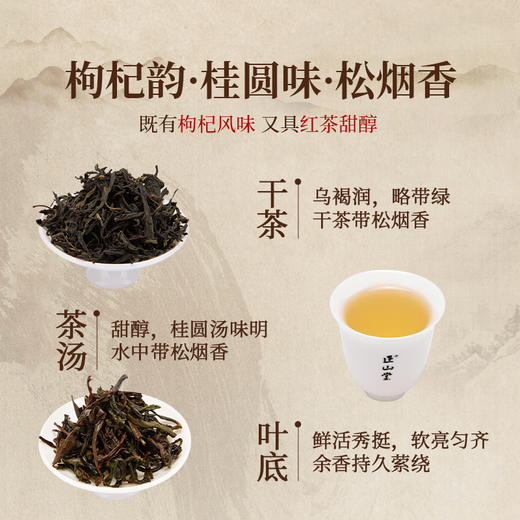 枸杞韵·桂圆味·松烟香

既有枸杞风味 又具红茶甜醇

干茶

乌褐润，略带绿
干茶带松烟香

茶汤

甜醇，桂圆汤味明
水中带松烟香

正山堂

叶底

鲜活秀挺，软亮匀齐
余香持久萦绕