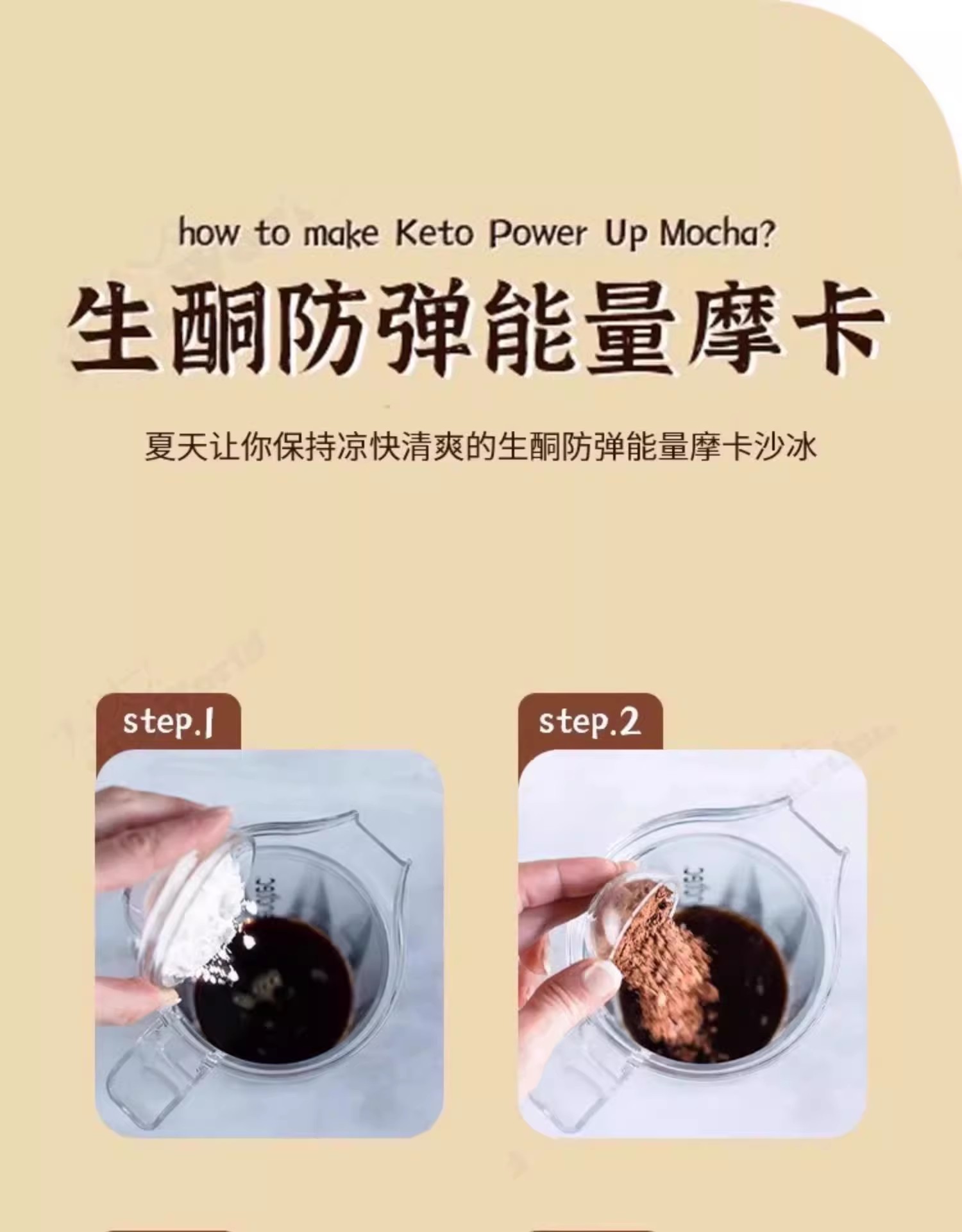 how to make Keto Power Up Mocha?

生酮防弹能量摩卡

夏天让你保持凉快清爽的生酮防弹能量摩卡沙冰

step.1

step.2