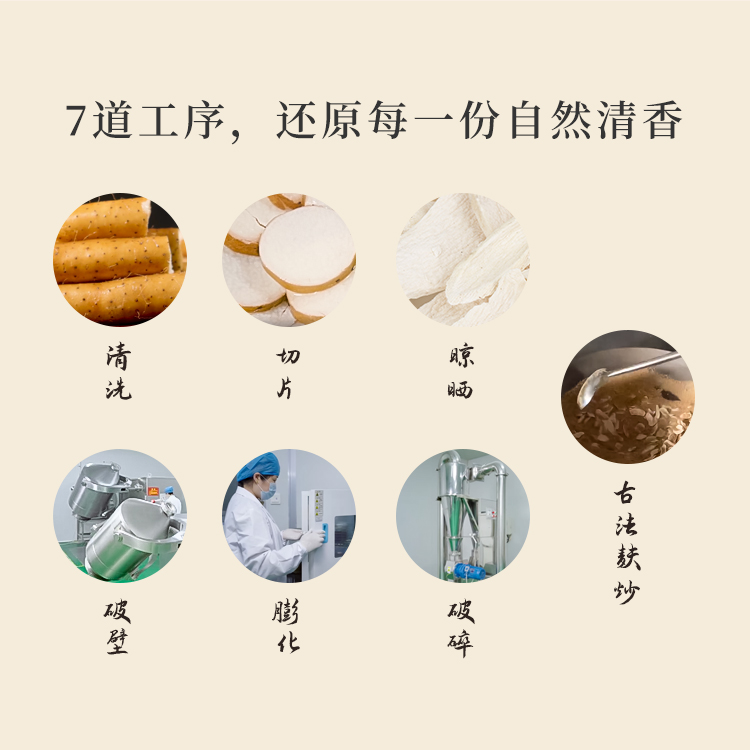 7道工序，还原每一份自然清香

清洗

切片

晾晒

古法麸炒

破壁

膨化

破碎