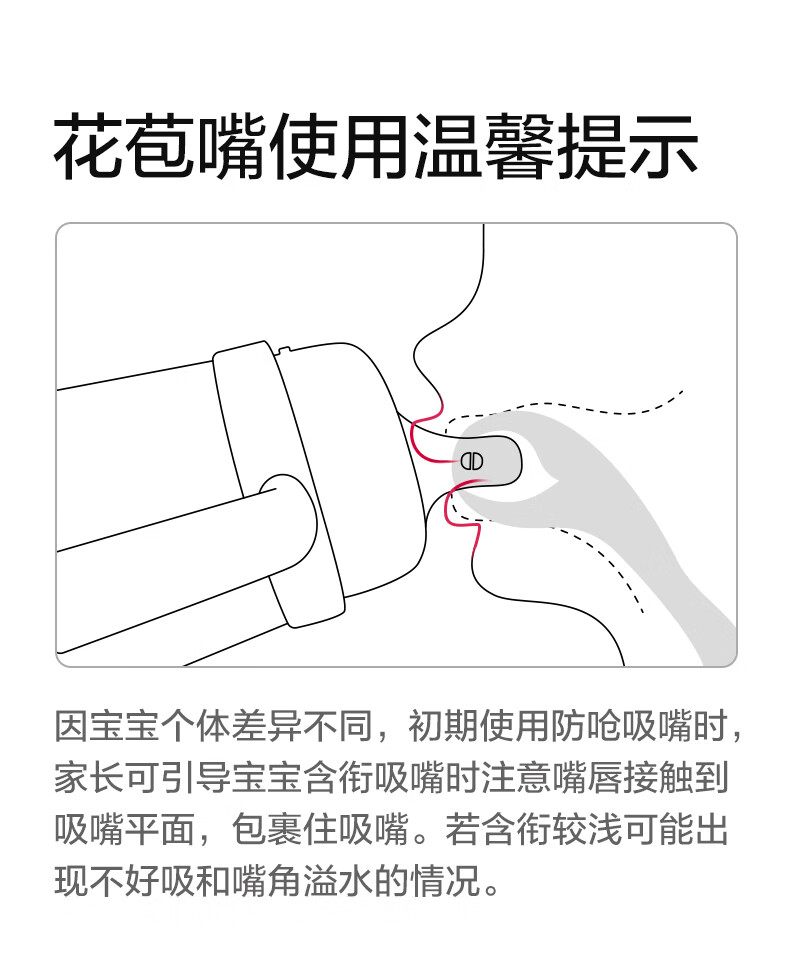 花苞嘴使用温馨提示

因宝宝个体差异不同，初期使用防呛吸嘴时，家长可引导宝宝含衔吸嘴时注意嘴唇接触到吸嘴平面，包裹住吸嘴。若含衔较浅可能出现不好吸和嘴角溢水的情况。