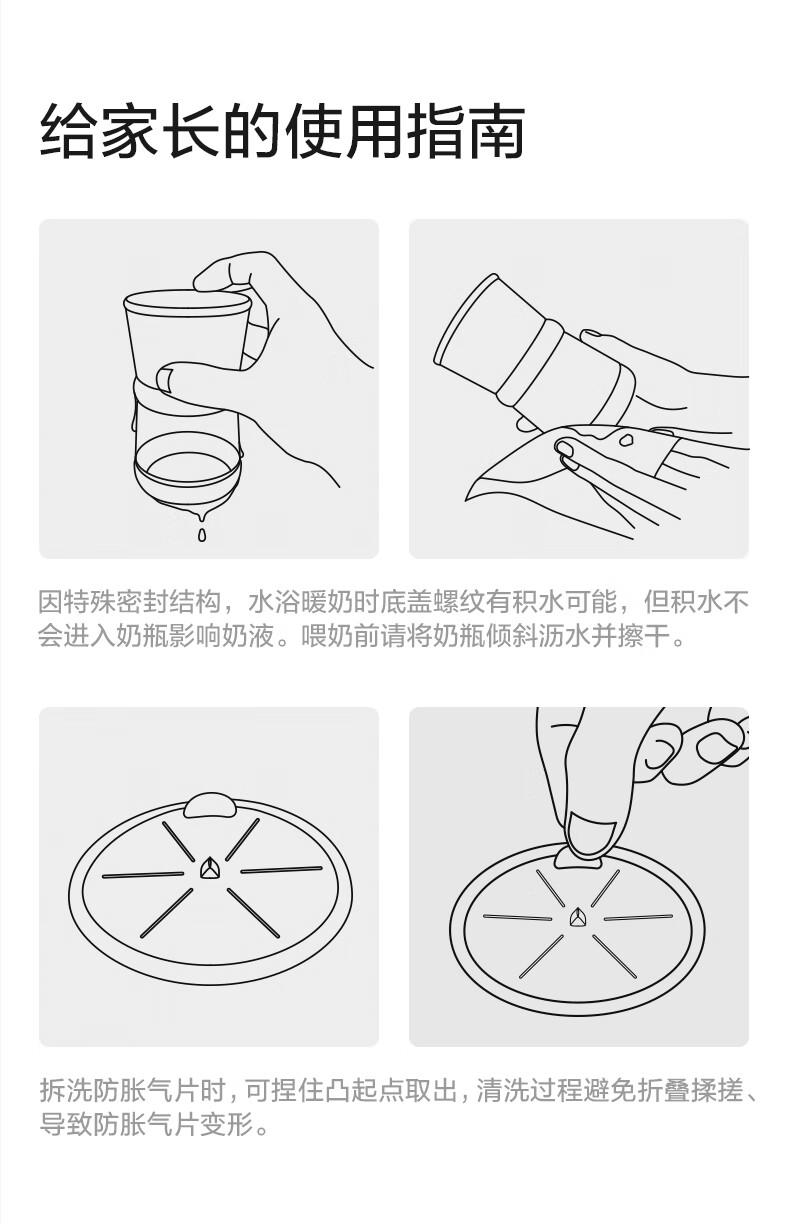 给家长的使用指南

因特殊密封结构，水浴暖奶时底盖螺纹有积水可能，但积水不会进入奶瓶影响奶液。喂奶前请将奶瓶倾斜沥水并擦干。

拆洗防胀气片时，可捏住凸起点取出，清洗过程避免折叠揉搓、导致防胀气片变形。