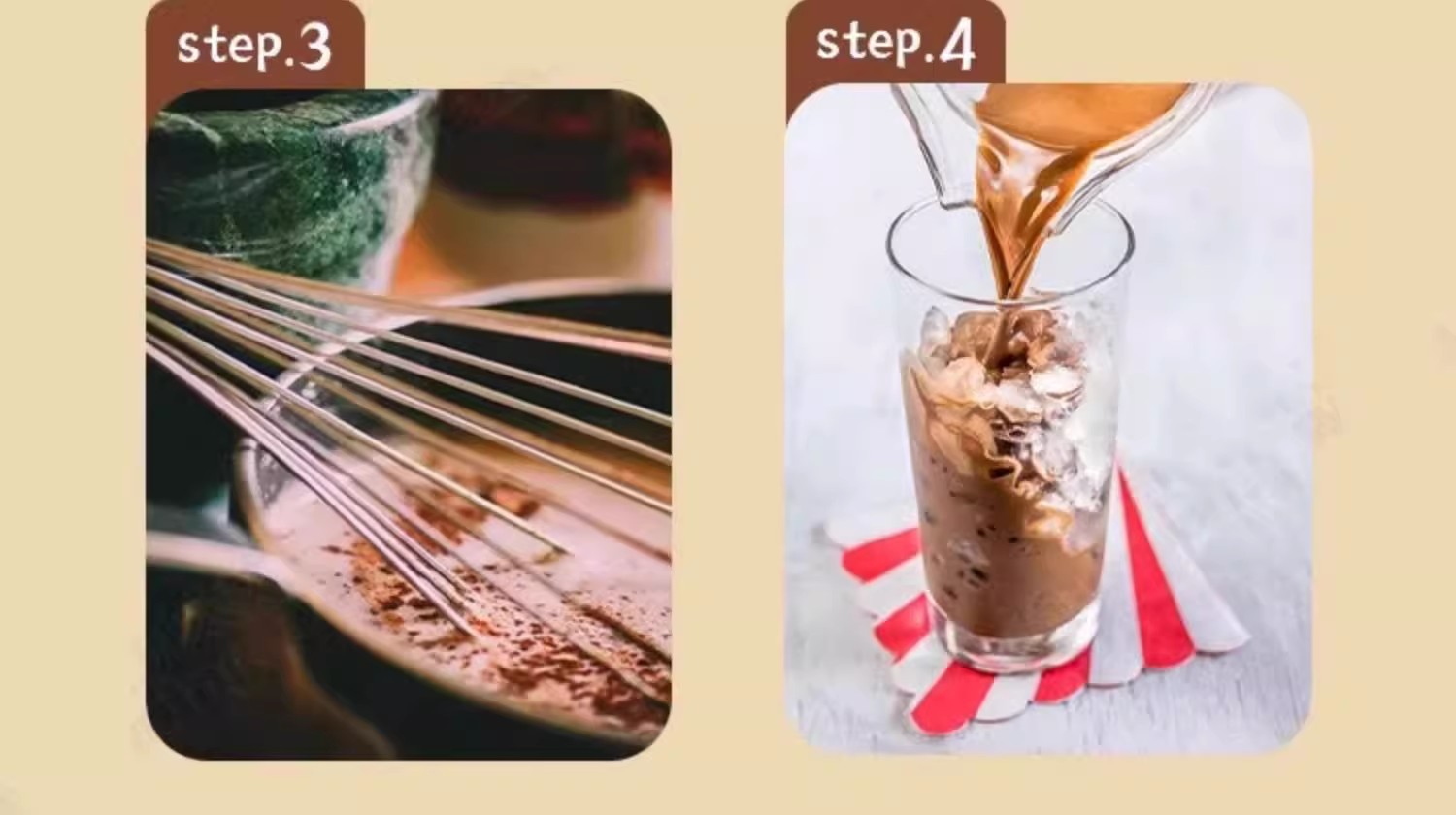 step.3

step.4