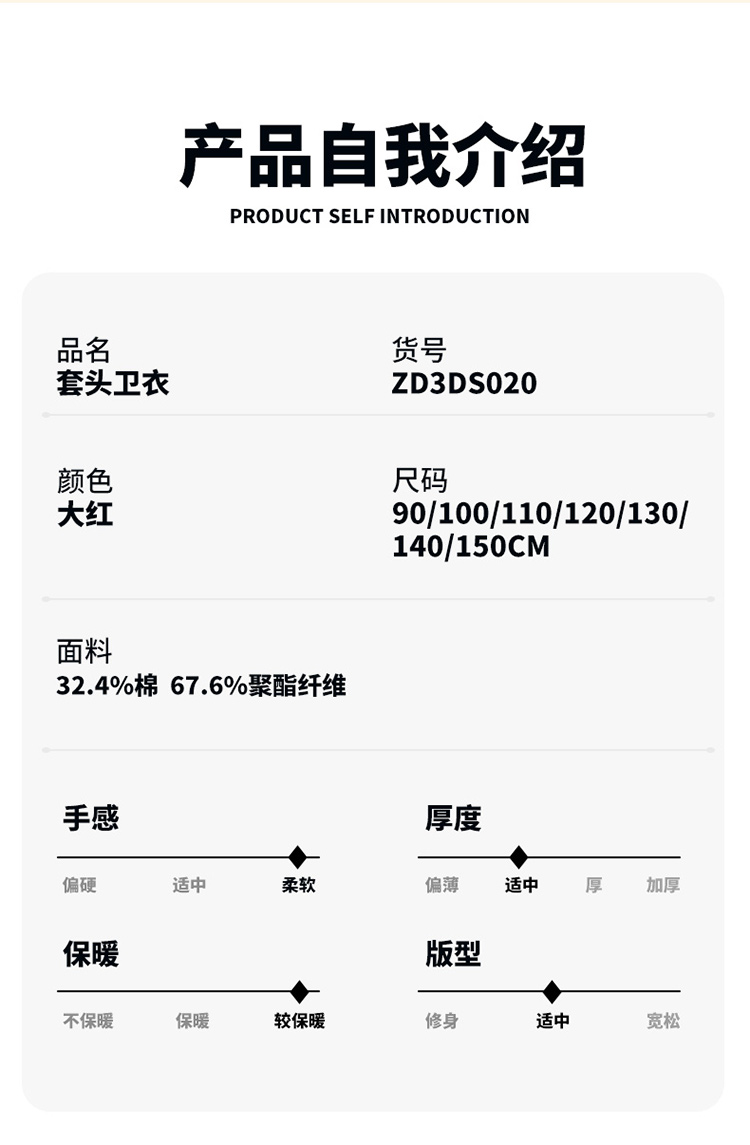 产品自我介绍
PRODUCT SELF INTRODUCTION

品名
套头卫衣

货号
ZD3DS020

颜色
大红

尺码
90/100/110/120/130/140/150CM

面料
32.4%棉 67.6%聚酯纤维

手感
偏硬 适中 柔软

厚度
偏薄 适中 厚 加厚

保暖
不保暖 保暖 较保暖

版型
修身 适中 宽松