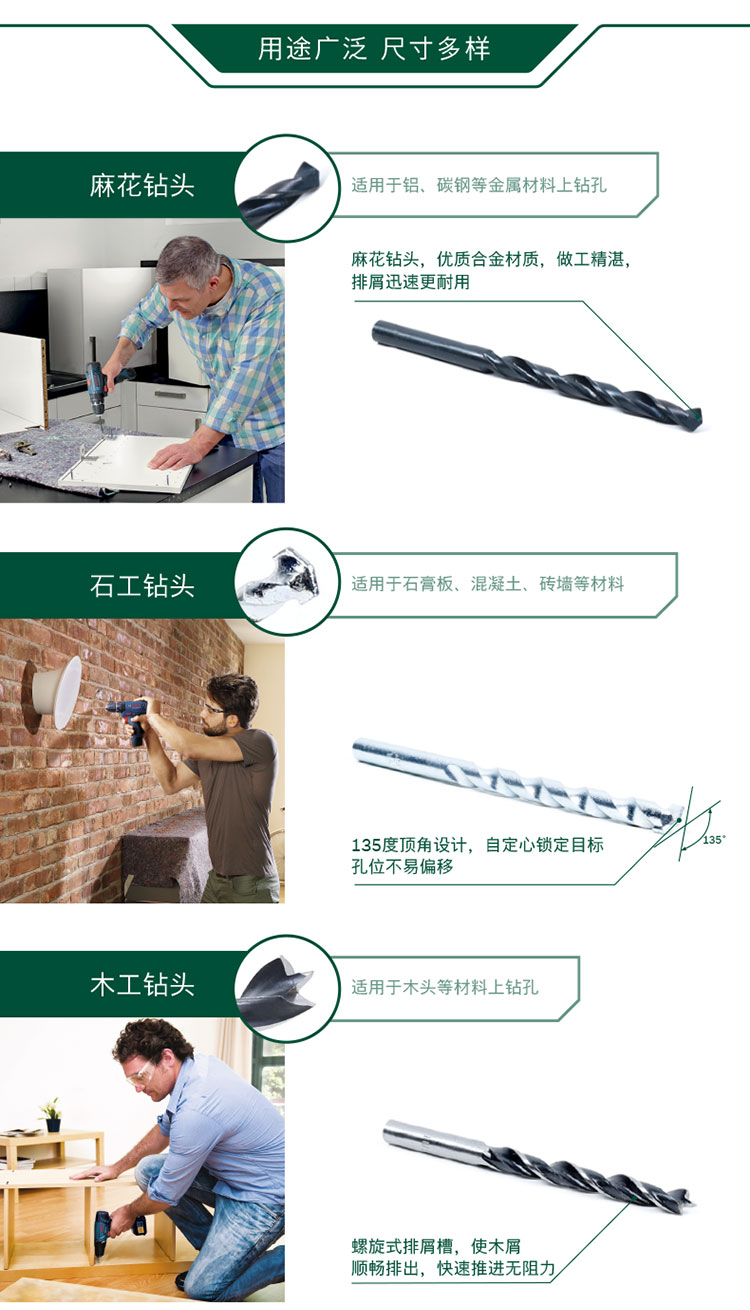 用途广泛 尺寸多样

麻花钻头

适用于铝、碳钢等金属材料上钻孔

麻花钻头，优质合金材质，做工精湛，排屑迅速更耐用

石工钻头

适用于石膏板、混凝土、砖墙等材料

135度顶角设计，自定心锁定目标孔位不易偏移

135°

木工钻头

适用于木头等材料上钻孔

螺旋式排屑槽，使木屑顺畅排出，快速推进无阻力