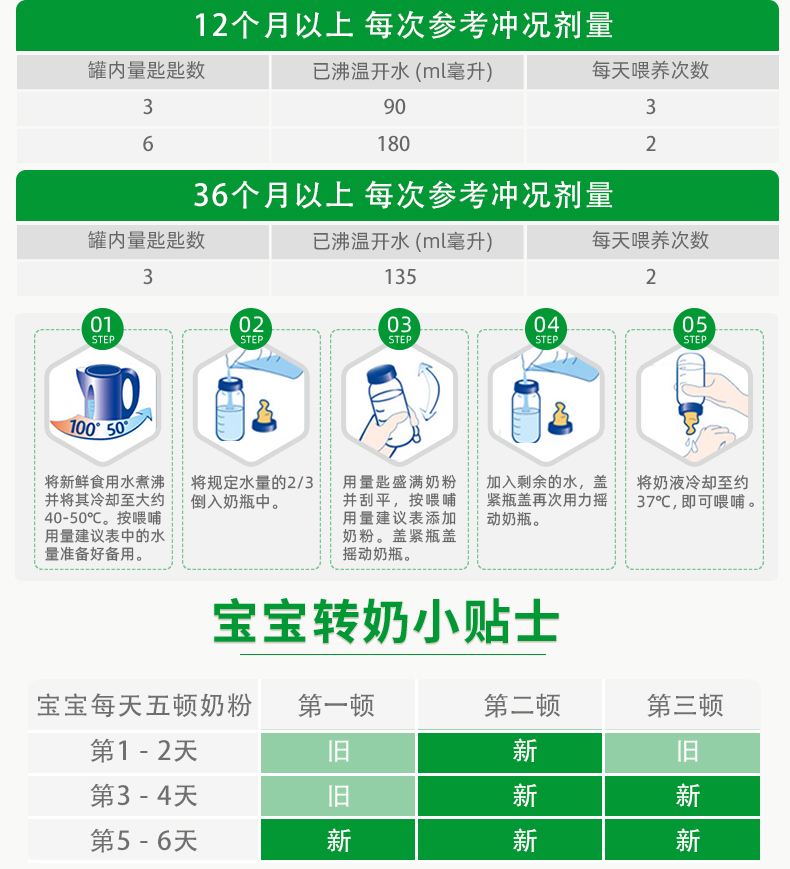 12个月以上 每次参考冲况剂量

| 罐内量匙匙数 | 已沸温开水 (ml毫升) | 每天喂养次数 |
|---|---|---|
| 3 | 90 | 3 |
| 6 | 180 | 2 |

36个月以上 每次参考冲况剂量

| 罐内量匙匙数 | 已沸温开水 (ml毫升) | 每天喂养次数 |
|---|---|---|
| 3 | 135 | 2 |

01 STEP
100° 50°
将新鲜食用水煮沸并将其冷却至大约40-50℃。按喂哺用量建议表中的水量准备好备用。

02 STEP
将规定水量的2/3倒入奶瓶中。

03 STEP
用量匙盛满奶粉并刮平，按喂哺用量建议表添加奶粉。盖紧瓶盖摇动奶瓶。

04 STEP
加入剩余的水，盖紧瓶盖再次用力摇动奶瓶。

05 STEP
将奶液冷却至约37℃，即可喂哺。

宝宝转奶小贴士

| 宝宝每天五顿奶粉 | 第一顿 | 第二顿 | 第三顿 |
|---|---|---|---|
| 第1 - 2天 | 旧 | 新 | 旧 |
| 第3 - 4天 | 旧 | 新 | 新 |
| 第5 - 6天 | 新 | 新 | 新 |