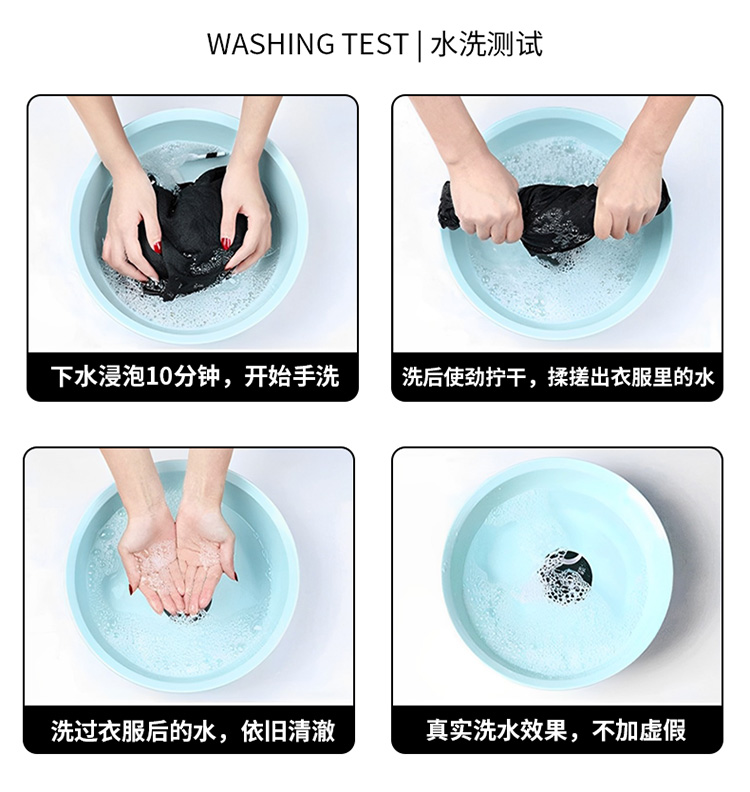 WASHING TEST | 水洗测试

下水浸泡10分钟，开始手洗

洗后使劲拧干，揉搓出衣服里的水

洗过衣服后的水，依旧清澈

真实洗水效果，不加虚假