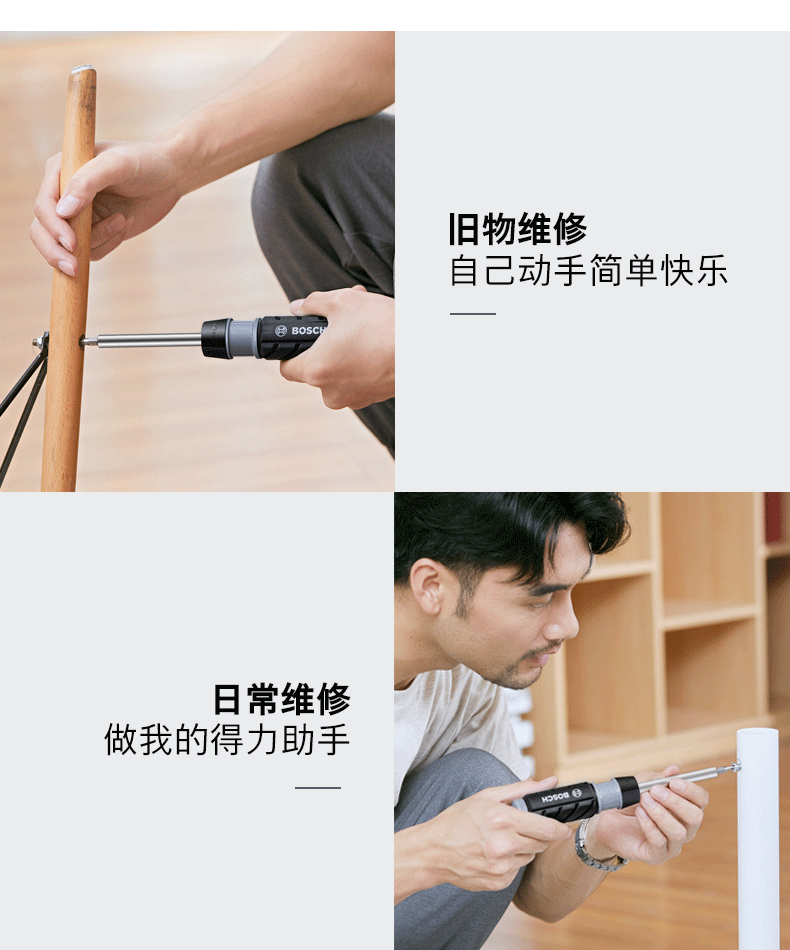 BOSCH

旧物维修
自己动手简单快乐

日常维修
做我的得力助手

BOSCH