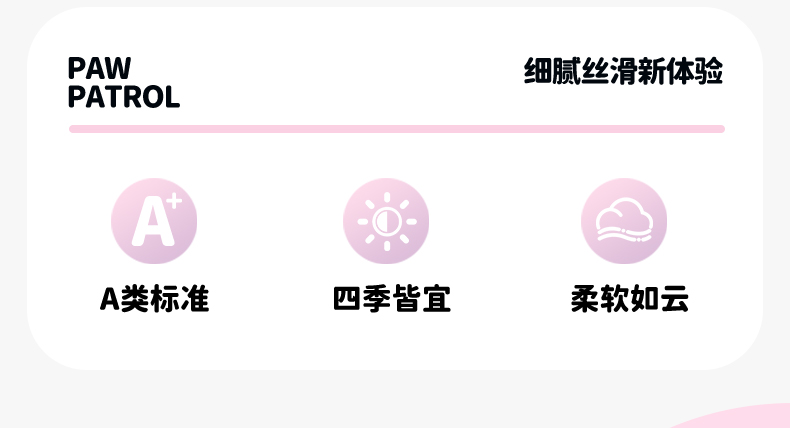 PAW
PATROL

细腻丝滑新体验

A+

A类标准

四季皆宜

柔软如云