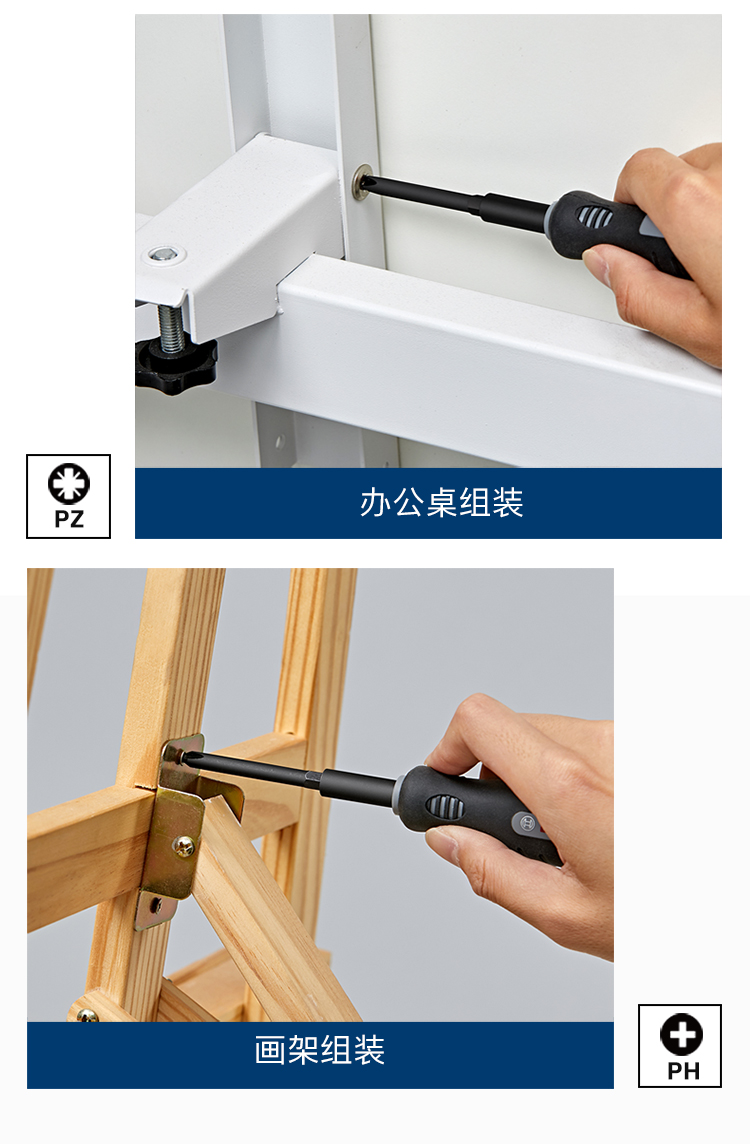 PZ

办公桌组装

画架组装

PH