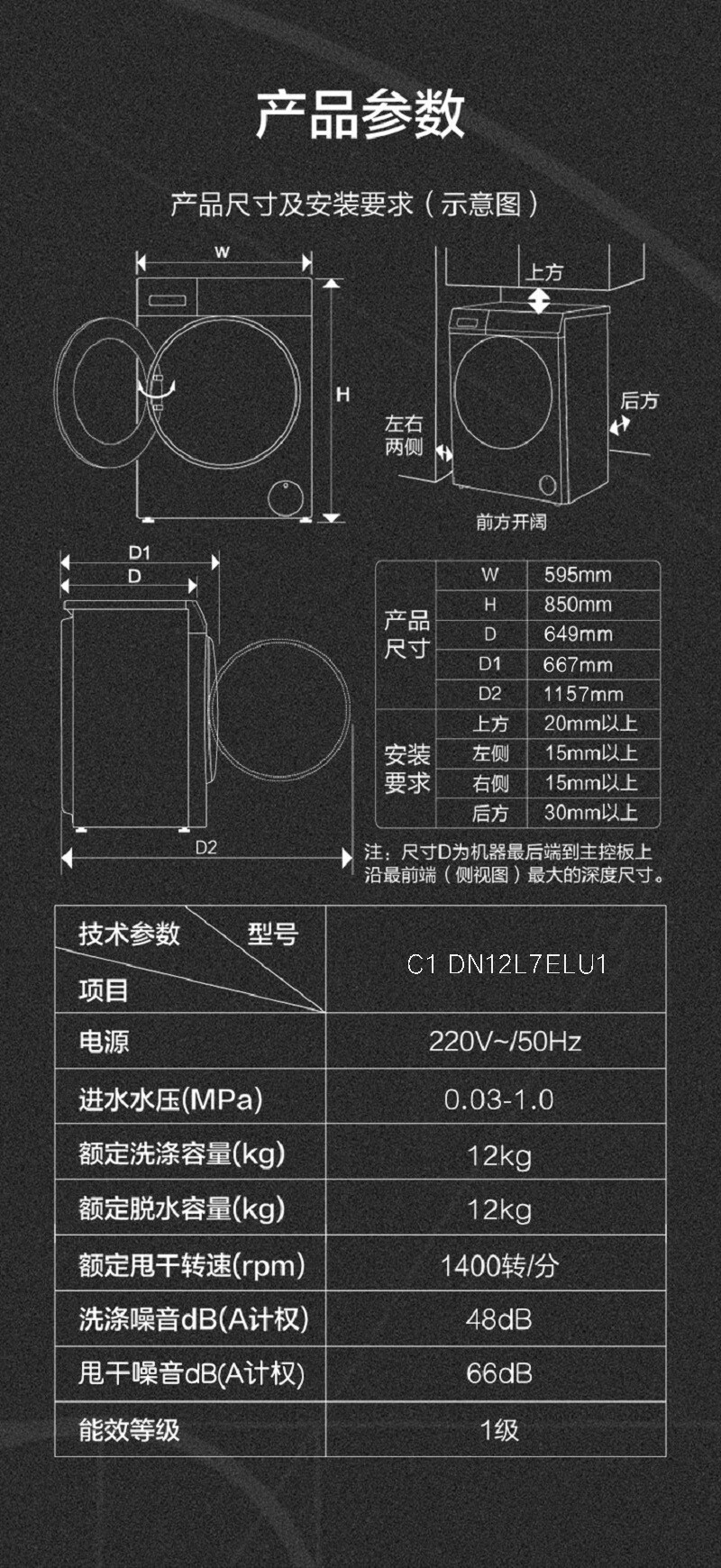 产品参数

产品尺寸及安装要求（示意图）

W

H

上方

后方

左右两侧

前方开阔

D1

D

D2

| 产品尺寸 | W | 595mm |
|---|---|---|
| | H | 850mm |
| | D | 649mm |
| | D1 | 667mm |
| | D2 | 1157mm |
| 安装要求 | 上方 | 20mm以上 |
| | 左侧 | 15mm以上 |
| | 右侧 | 15mm以上 |
| | 后方 | 30mm以上 |

注：尺寸D为机器最后端到主控板上沿最前端（侧视图）最大的深度尺寸。

| 技术参数 型号 项目 | C1 DN12L7ELU1 |
|---|---|
| 电源 | 220V~/50Hz |
| 进水水压(MPa) | 0.03-1.0 |
| 额定洗涤容量(kg) | 12kg |
| 额定脱水容量(kg) | 12kg |
| 额定甩干转速(rpm) | 1400转/分 |
| 洗涤噪音dB(A计权) | 48dB |
| 甩干噪音dB(A计权) | 66dB |
| 能效等级 | 1级 |