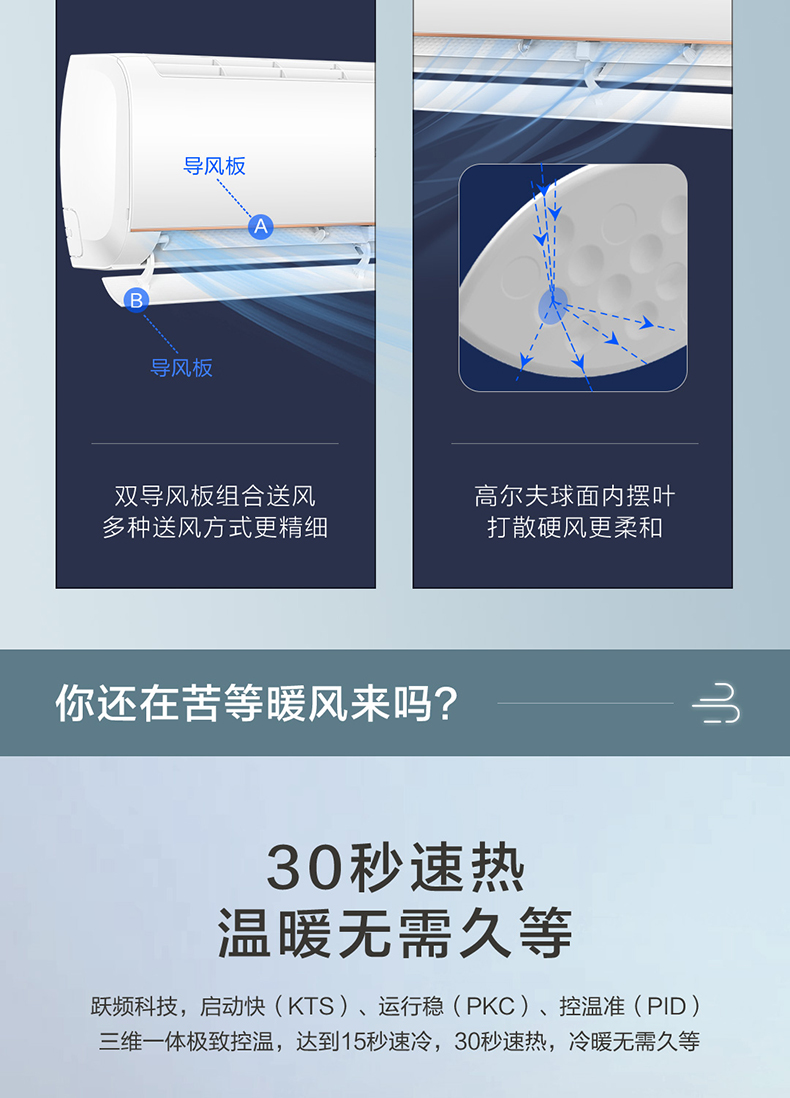 导风板

A

B

导风板

双导风板组合送风
多种送风方式更精细

高尔夫球面内摆叶
打散硬风更柔和

你还在苦等暖风来吗？

30秒速热
温暖无需久等

跃频科技，启动快（KTS）、运行稳（PKC）、控温准（PID）
三维一体极致控温，达到15秒速冷，30秒速热，冷暖无需久等