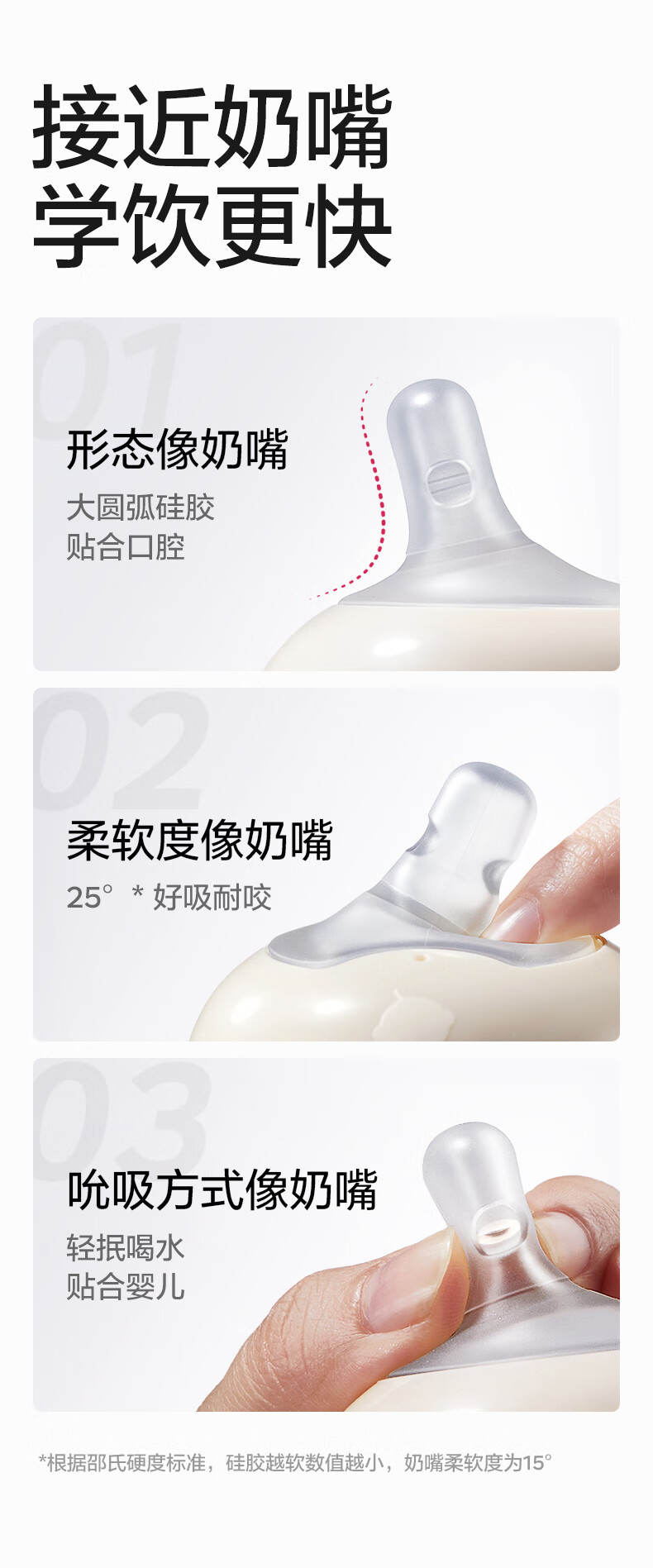 接近奶嘴
学饮更快

01
形态像奶嘴
大圆弧硅胶
贴合口腔

02
柔软度像奶嘴
25° * 好吸耐咬

03
吮吸方式像奶嘴
轻抿喝水
贴合婴儿

*根据邵氏硬度标准，硅胶越软数值越小，奶嘴柔软度为15°