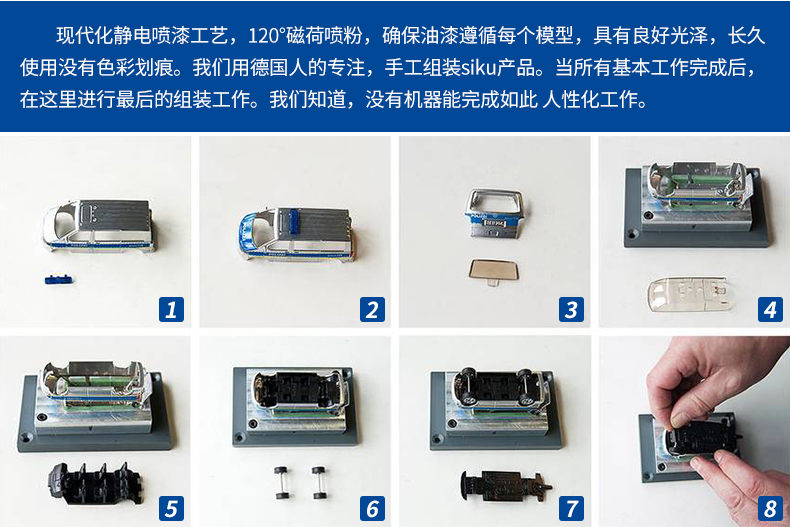 现代化静电喷漆工艺，120°磁荷喷粉，确保油漆遵循每个模型，具有良好光泽，长久使用没有色彩划痕。我们用德国人的专注，手工组装siku产品。当所有基本工作完成后，在这里进行最后的组装工作。我们知道，没有机器能完成如此 人性化工作。

1

2

3

4

5

6

7

8