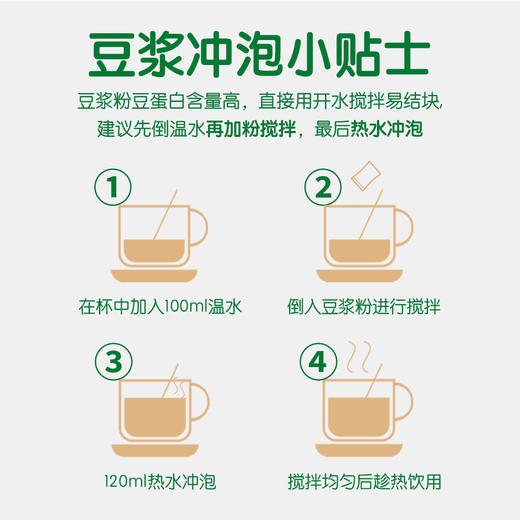 豆浆冲泡小贴士

豆浆粉豆蛋白含量高，直接用开水搅拌易结块，建议先倒温水再加粉搅拌，最后热水冲泡

①
在杯中加入100ml温水

②
倒入豆浆粉进行搅拌

③
120ml热水冲泡

④
搅拌均匀后趁热饮用