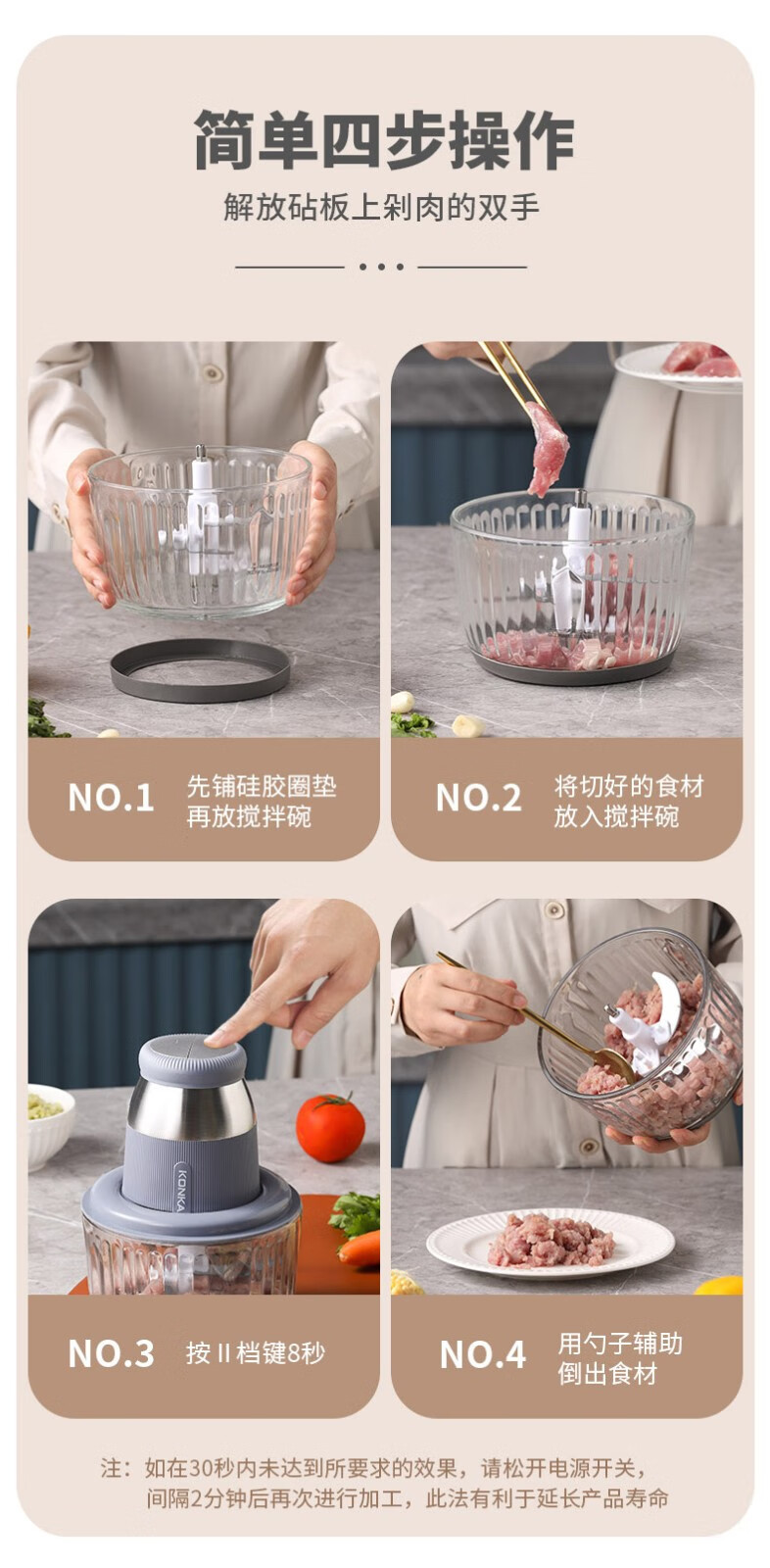 简单四步操作

解放砧板上剁肉的双手

NO.1 先铺硅胶圈垫 再放搅拌碗

NO.2 将切好的食材 放入搅拌碗

KONKA

NO.3 按 II 档键8秒

NO.4 用勺子辅助 倒出食材

注：如在30秒内未达到所要求的效果，请松开电源开关，间隔2分钟后再次进行加工，此法有利于延长产品寿命