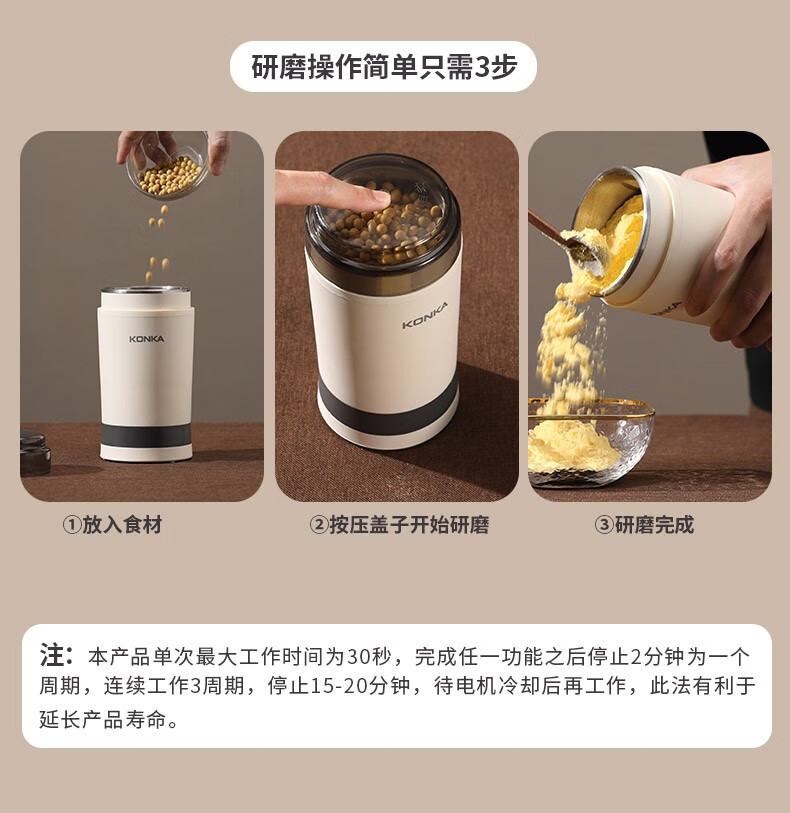 研磨操作简单只需3步

KONKA

KONKA

KONKA

①放入食材

②按压盖子开始研磨

③研磨完成

注：本产品单次最大工作时间为30秒，完成任一功能之后停止2分钟为一个周期，连续工作3周期，停止15-20分钟，待电机冷却后再工作，此法有利于延长产品寿命。