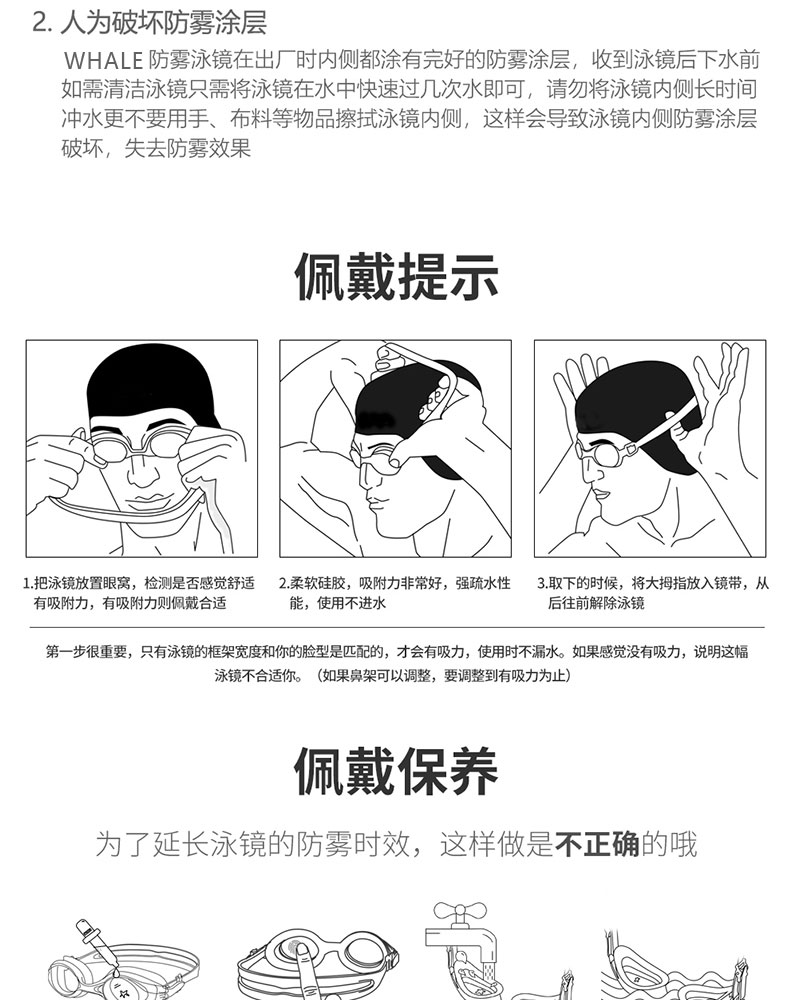 2. 人为破坏防雾涂层

WHALE 防雾泳镜在出厂时内侧都涂有完好的防雾涂层，收到泳镜后下水前如需清洁泳镜只需将泳镜在水中快速过几次水即可，请勿将泳镜内侧长时间冲水更不要用手、布料等物品擦拭泳镜内侧，这样会导致泳镜内侧防雾涂层破坏，失去防雾效果

佩戴提示

1.把泳镜放置眼窝，检测是否感觉舒适有吸附力，有吸附力则佩戴合适

2.柔软硅胶，吸附力非常好，强疏水性能，使用不进水

3.取下的时候，将大拇指放入镜带，从后往前解除泳镜

第一步很重要，只有泳镜的框架宽度和你的脸型是匹配的，才会有吸力，使用时不漏水。如果感觉没有吸力，说明这幅泳镜不合适你。（如果鼻架可以调整，要调整到有吸力为止）

佩戴保养

为了延长泳镜的防雾时效，这样做是不正确的哦