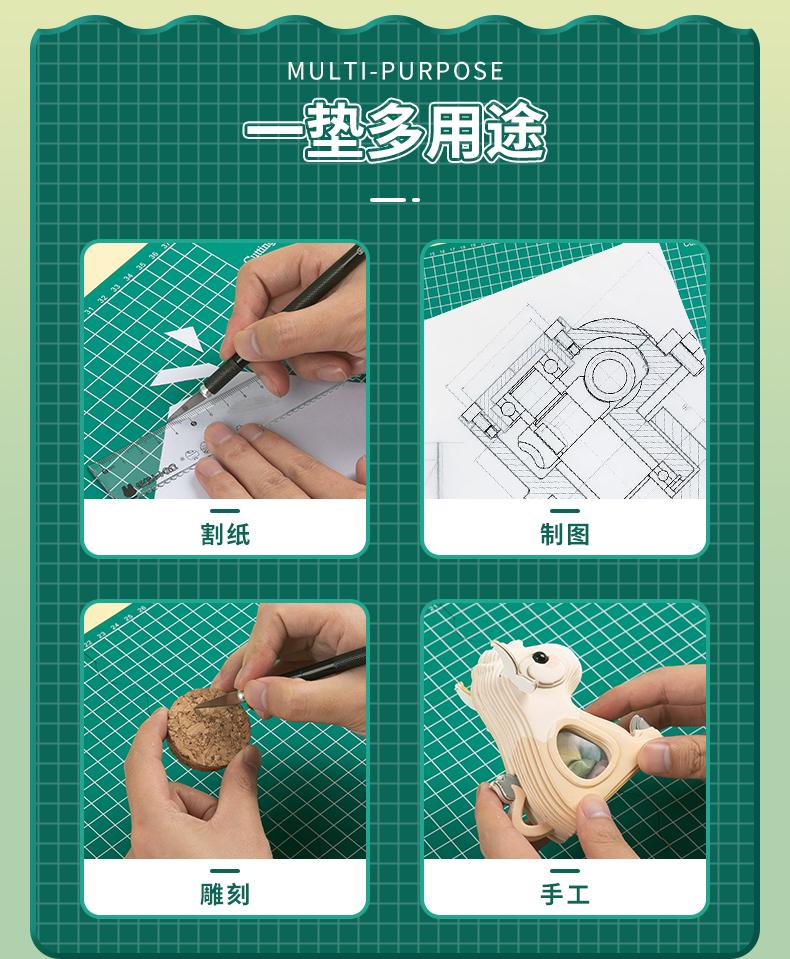 MULTI-PURPOSE

一垫多用途

割纸

制图

雕刻

手工