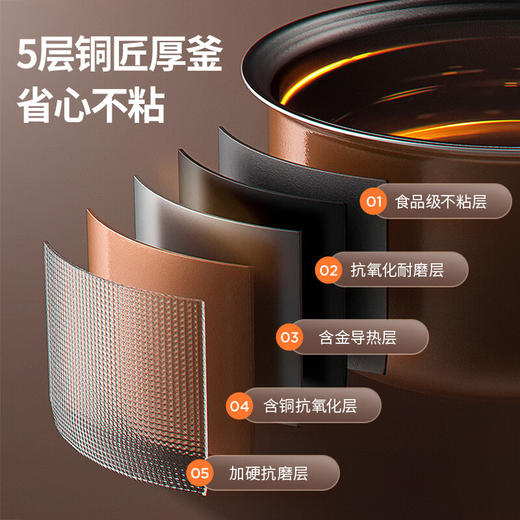 5层铜匠厚釜
省心不粘

01 食品级不粘层

02 抗氧化耐磨层

03 含金导热层

04 含铜抗氧化层

05 加硬抗磨层