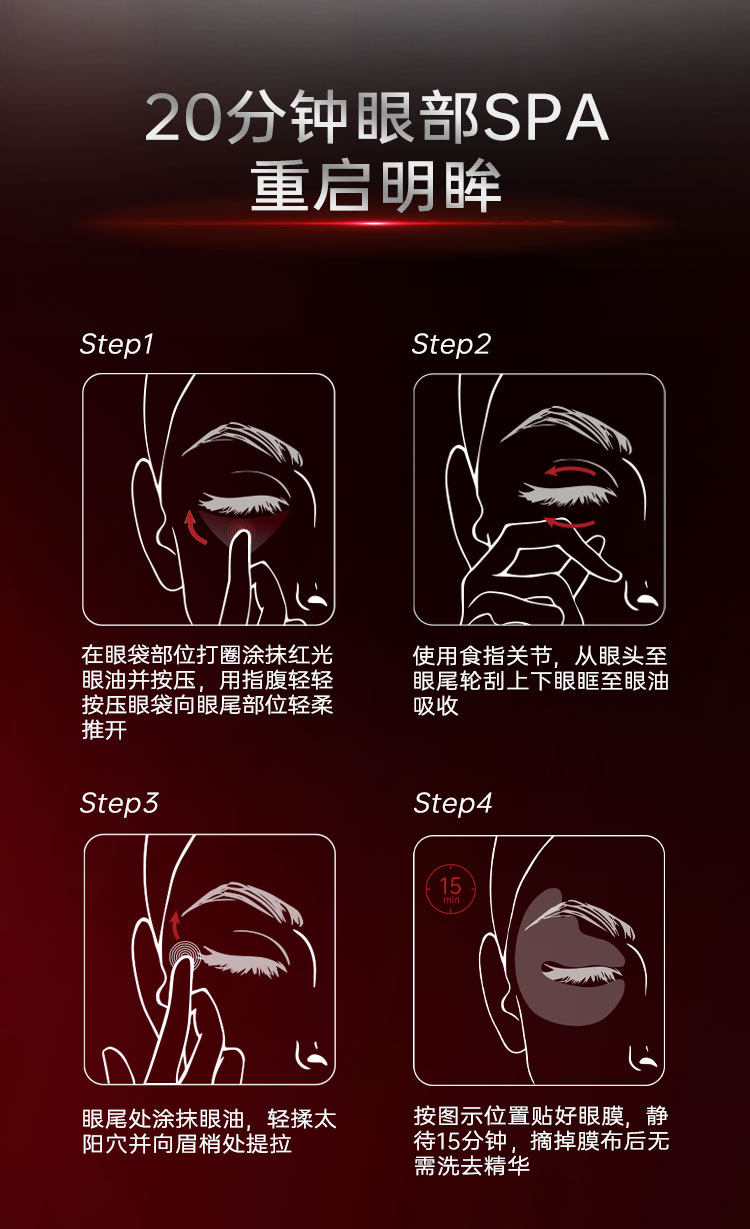 20分钟眼部SPA
重启明眸

Step1

在眼袋部位打圈涂抹红光眼油并按压，用指腹轻轻按压眼袋向眼尾部位轻柔推开

Step2

使用食指关节，从眼头至眼尾轮刮上下眼眶至眼油吸收

Step3

眼尾处涂抹眼油，轻揉太阳穴并向眉梢处提拉

Step4

15 min

按图示位置贴好眼膜，静待15分钟，摘掉膜布后无需洗去精华