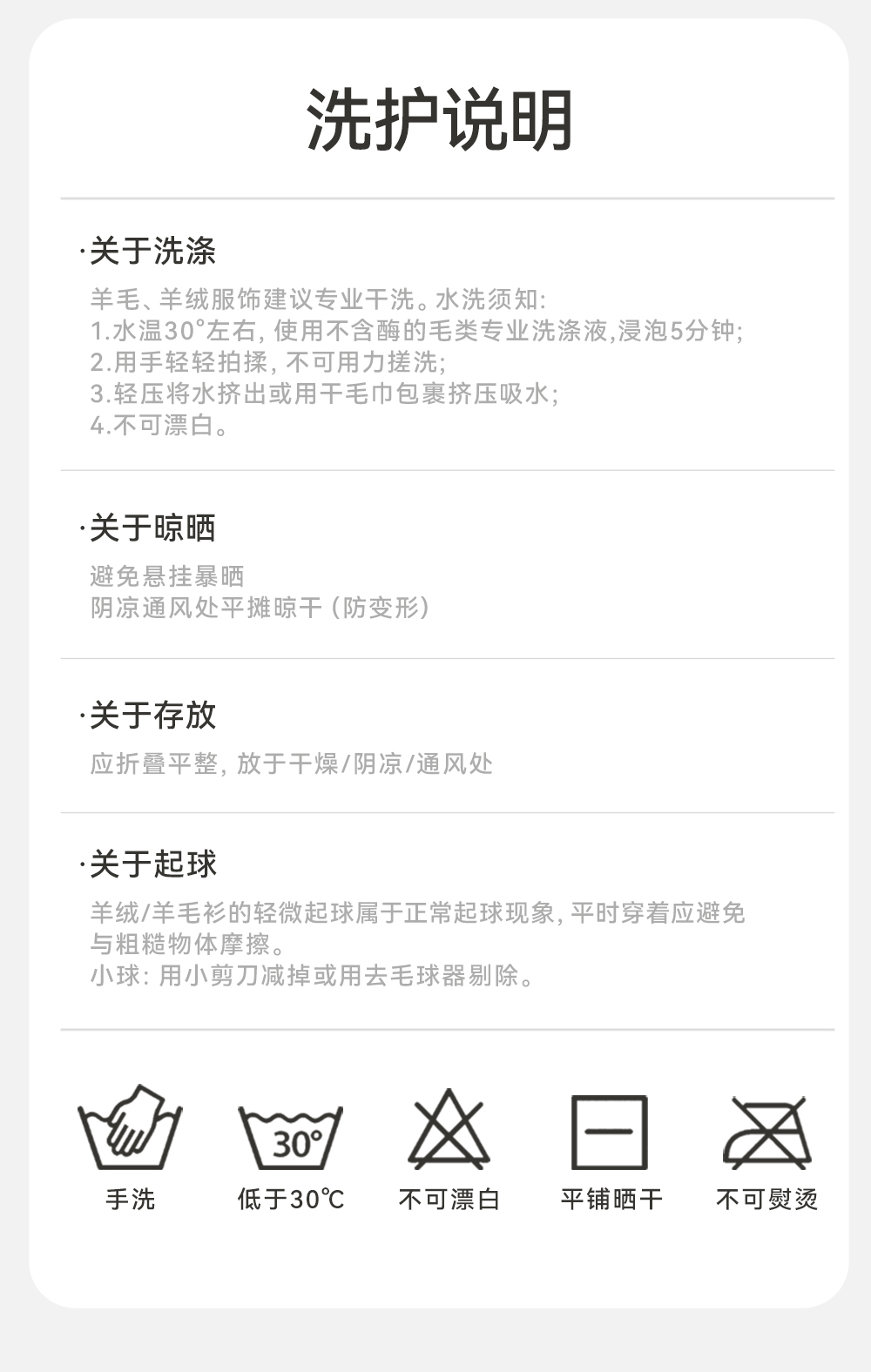 洗护说明

·关于洗涤

羊毛、羊绒服饰建议专业干洗。水洗须知:
1.水温30°左右,使用不含酶的毛类专业洗涤液,浸泡5分钟;
2.用手轻轻拍揉,不可用力搓洗;
3.轻压将水挤出或用干毛巾包裹挤压吸水;
4.不可漂白。

·关于晾晒

避免悬挂暴晒
阴凉通风处平摊晾干(防变形)

·关于存放

应折叠平整,放于干燥/阴凉/通风处

·关于起球

羊绒/羊毛衫的轻微起球属于正常起球现象,平时穿着应避免与粗糙物体摩擦。
小球:用小剪刀减掉或用去毛球器剔除。

30°

手洗 低于30℃ 不可漂白 平铺晒干 不可熨烫