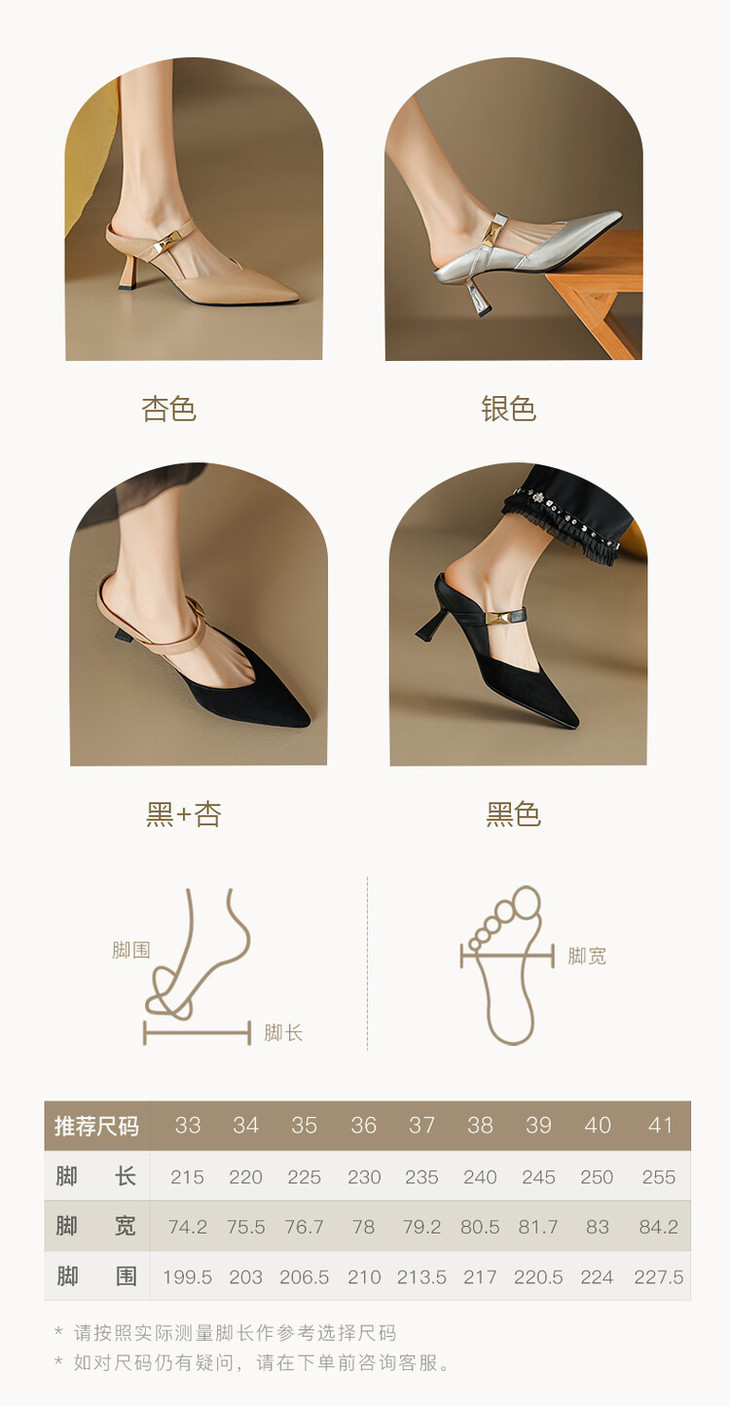 杏色

银色

黑+杏

黑色

脚围

脚长

脚宽

| 推荐尺码 | 33 | 34 | 35 | 36 | 37 | 38 | 39 | 40 | 41 |
|---|---|---|---|---|---|---|---|---|---|
| 脚 长 | 215 | 220 | 225 | 230 | 235 | 240 | 245 | 250 | 255 |
| 脚 宽 | 74.2 | 75.5 | 76.7 | 78 | 79.2 | 80.5 | 81.7 | 83 | 84.2 |
| 脚 围 | 199.5 | 203 | 206.5 | 210 | 213.5 | 217 | 220.5 | 224 | 227.5 |

* 请按照实际测量脚长作参考选择尺码
* 如对尺码仍有疑问，请在下单前咨询客服。