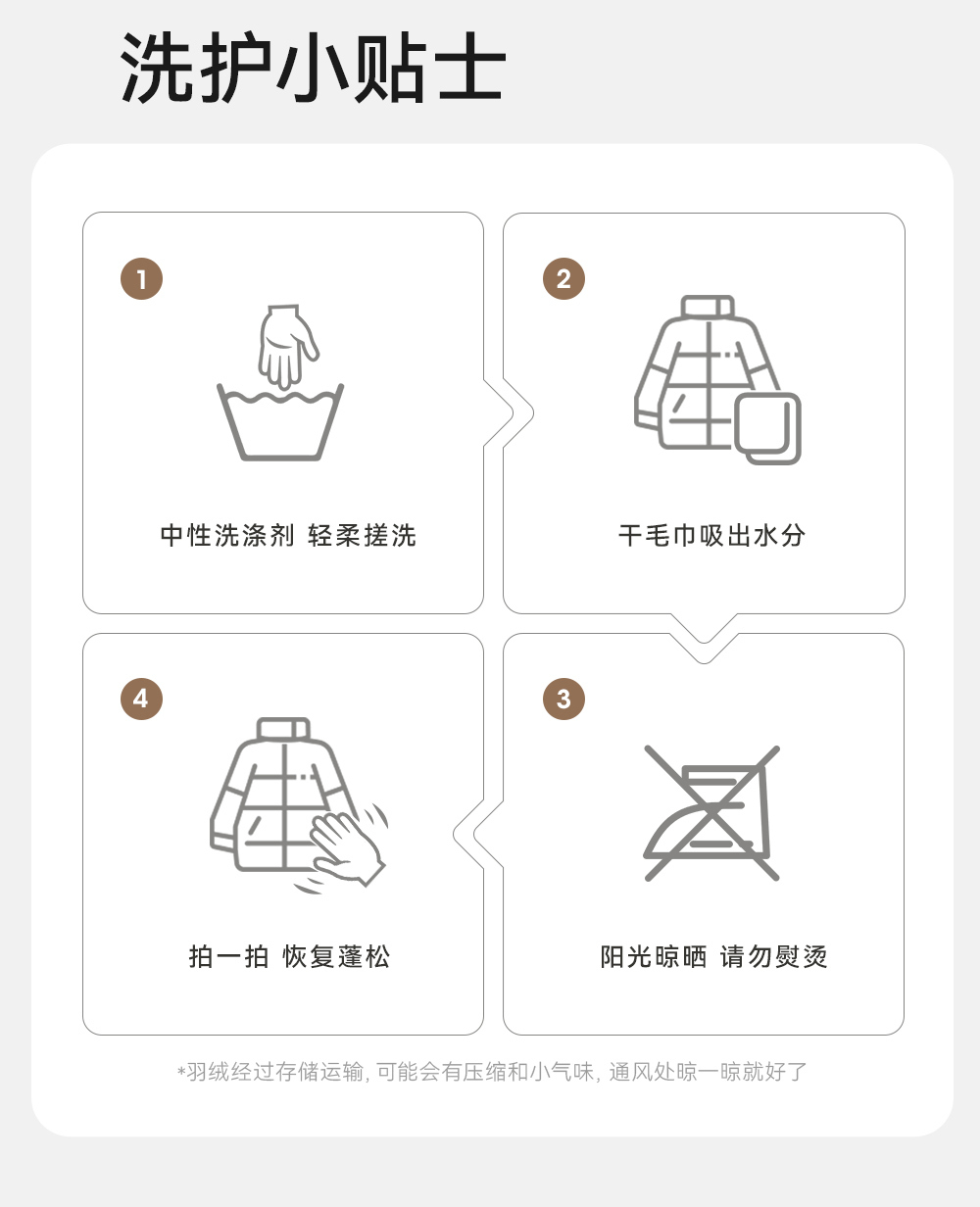 洗护小贴士

1

中性洗涤剂 轻柔搓洗

2

干毛巾吸出水分

4

拍一拍 恢复蓬松

3

阳光晾晒 请勿熨烫

*羽绒经过存储运输, 可能会有压缩和小气味, 通风处晾一晾就好了