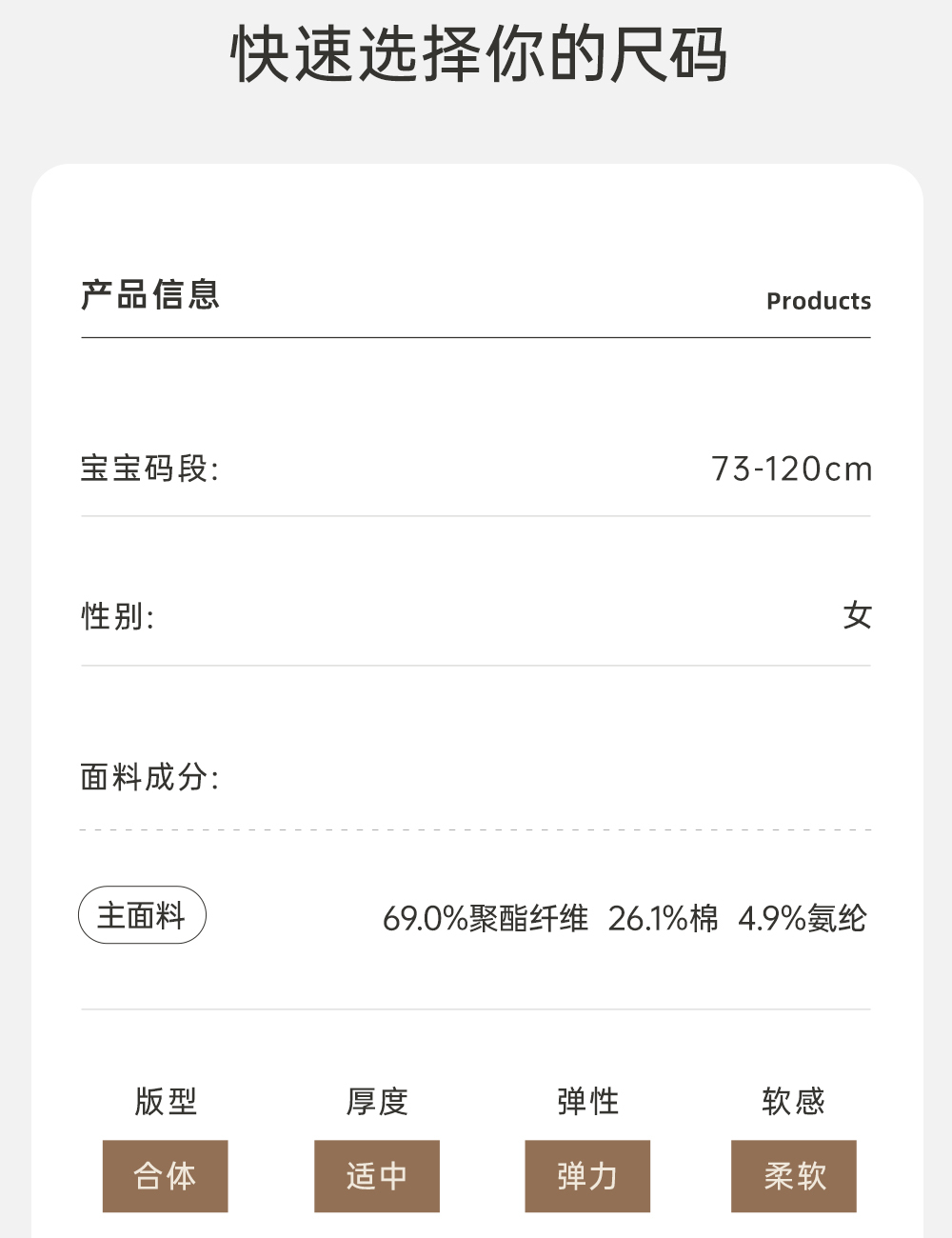 快速选择你的尺码

产品信息

Products

宝宝码段:

73-120cm

性别:

女

面料成分:

主面料

69.0%聚酯纤维 26.1%棉 4.9%氨纶

版型

合体

厚度

适中

弹性

弹力

软感

柔软