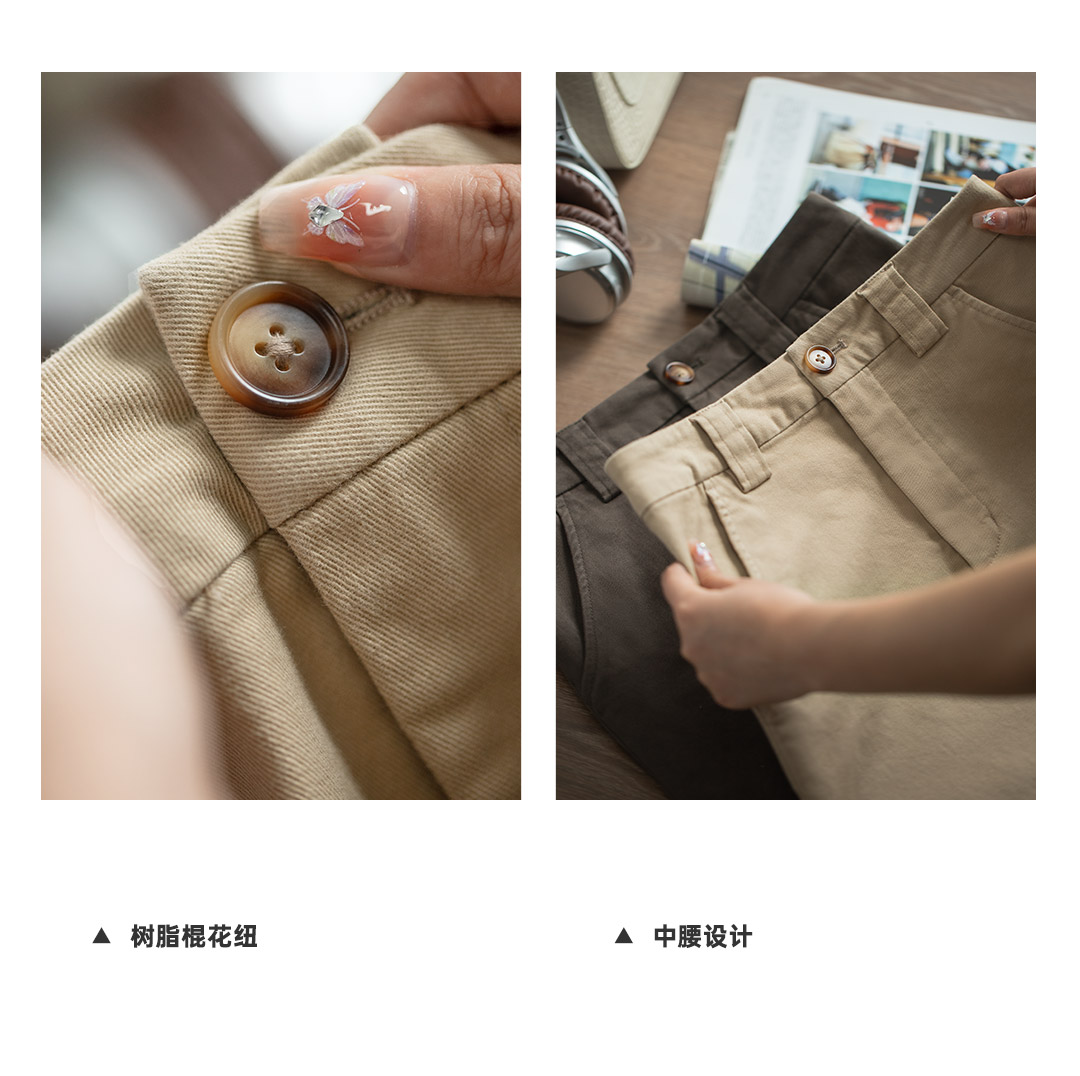 ▲ 树脂棍花纽

▲ 中腰设计