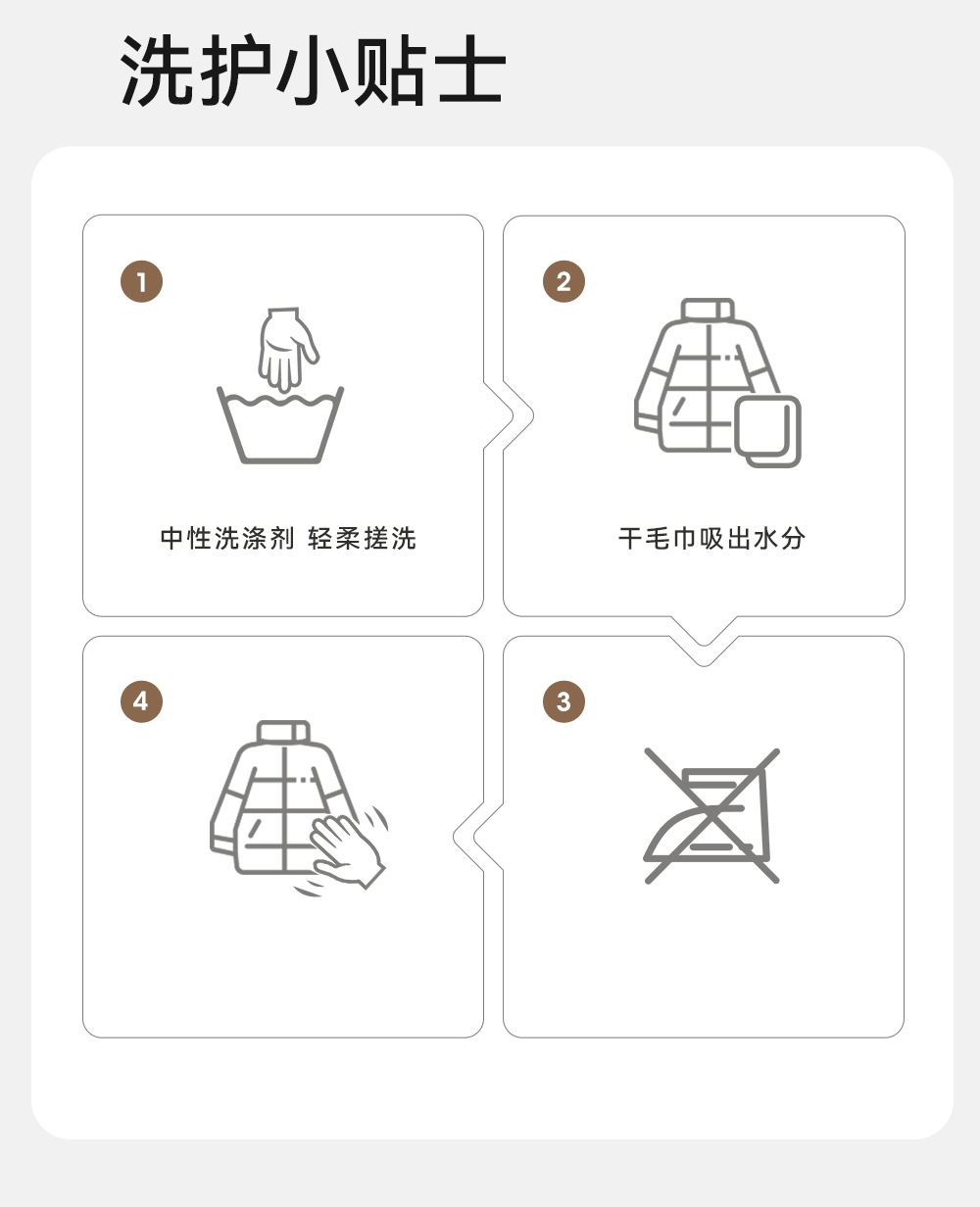 洗护小贴士

1

中性洗涤剂 轻柔搓洗

2

干毛巾吸出水分

4

3