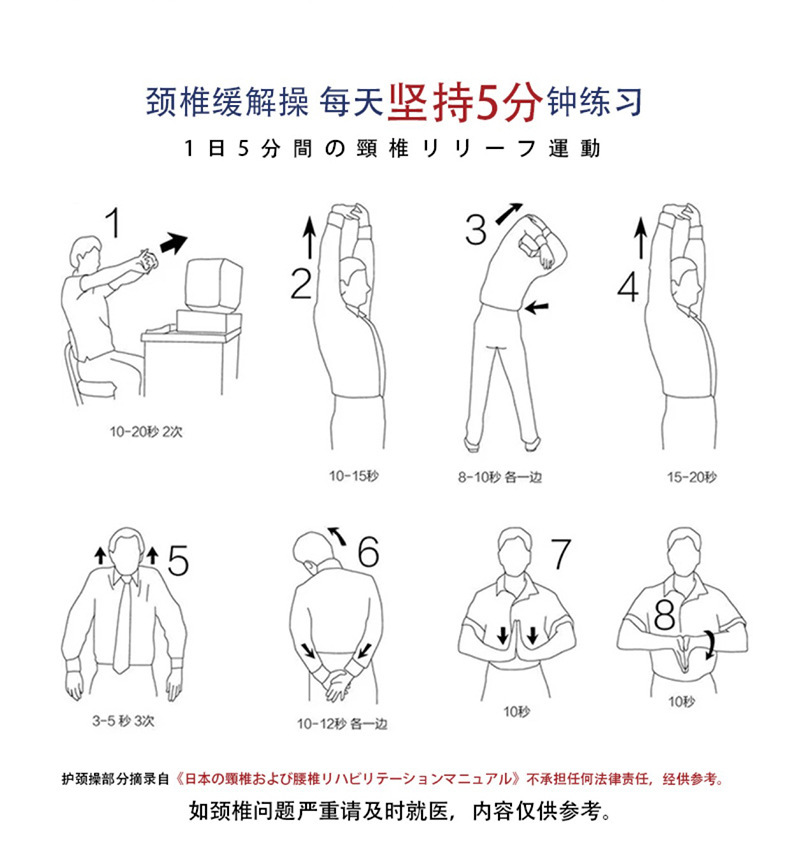 颈椎缓解操 每天坚持5分钟练习

1日5分間の頸椎リリーフ運動

1

10-20秒 2次

2

10-15秒

3

8-10秒 各一边

4

15-20秒

5

3-5 秒 3次

6

10-12秒 各一边

7

10秒

8

10秒

护颈操部分摘录自《日本の頸椎および腰椎リハビリテーションマニュアル》不承担任何法律责任，经供参考。

如颈椎问题严重请及时就医，内容仅供参考。