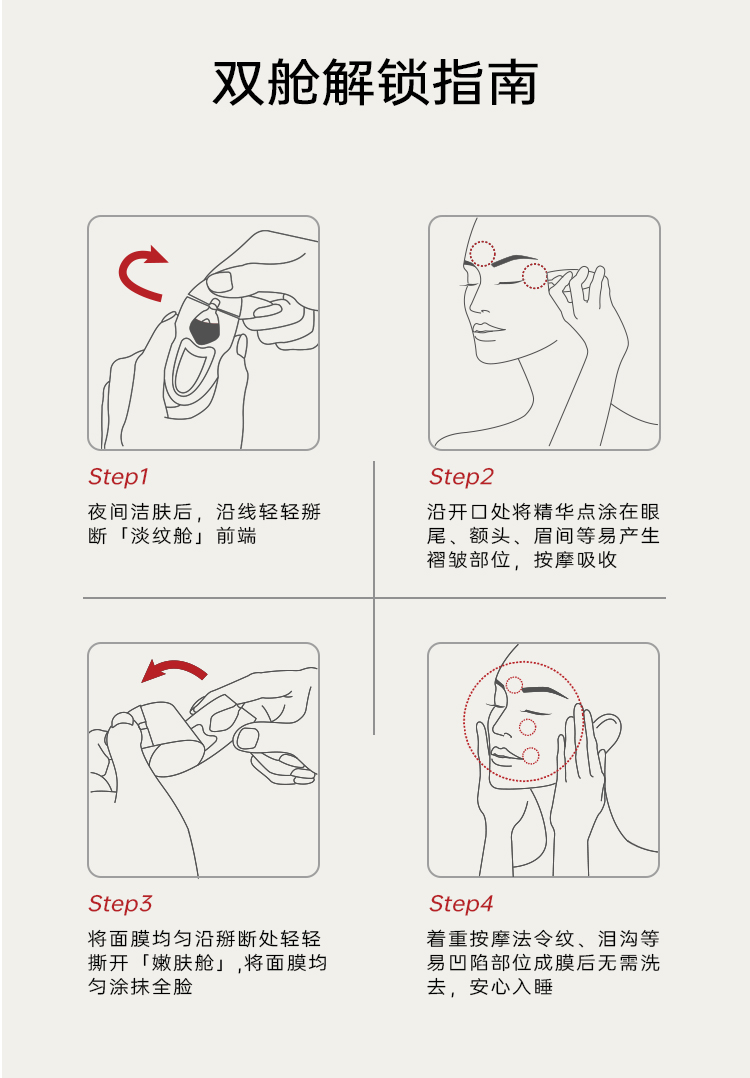 双舱解锁指南

Step1

夜间洁肤后，沿线轻轻掰断「淡纹舱」前端

Step2

沿开口处将精华点涂在眼尾、额头、眉间等易产生褶皱部位，按摩吸收

Step3

将面膜均匀沿掰断处轻轻撕开「嫩肤舱」,将面膜均匀涂抹全脸

Step4

着重按摩法令纹、泪沟等易凹陷部位成膜后无需洗去，安心入睡