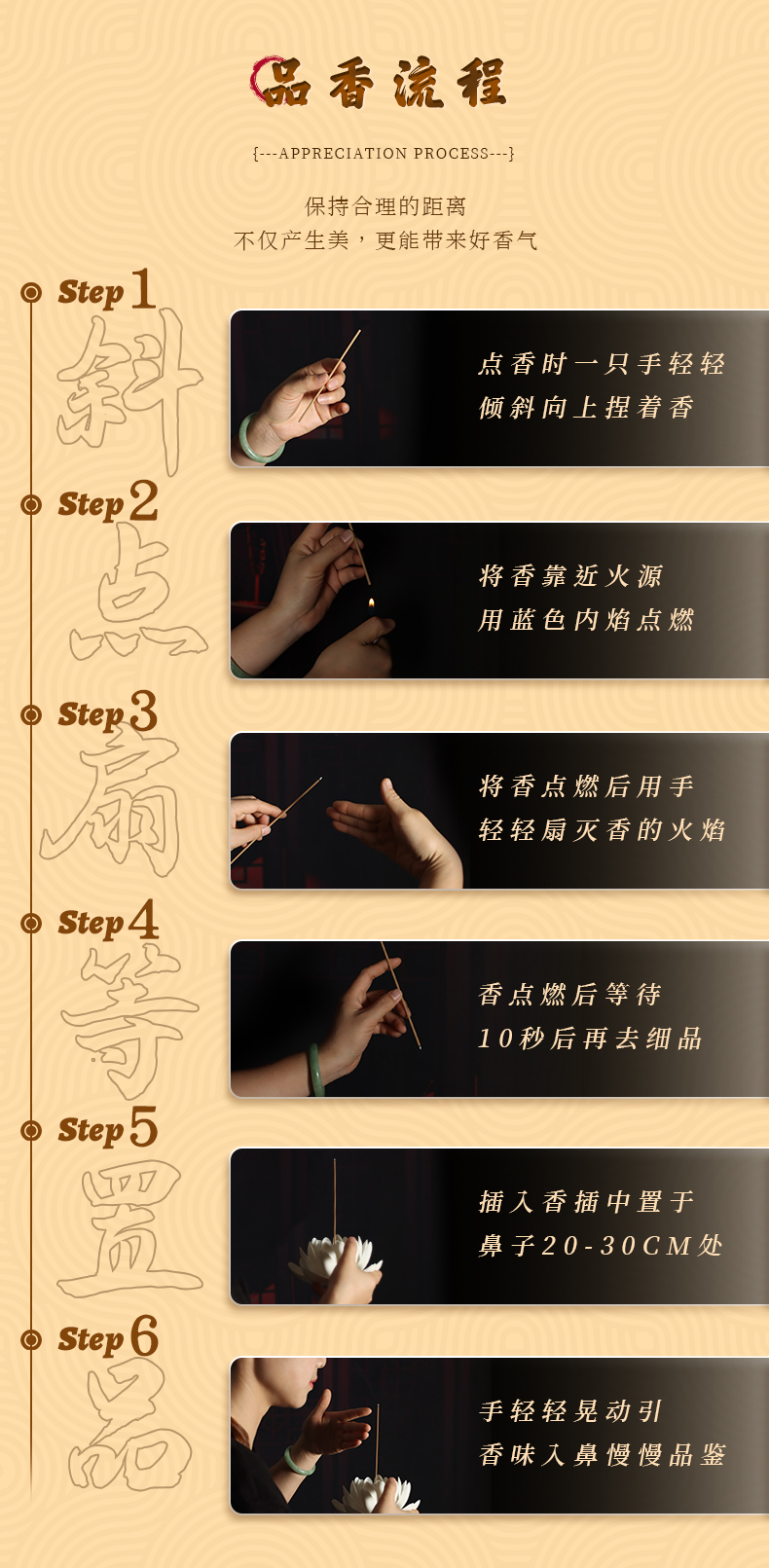 品香流程

{---APPRECIATION PROCESS---}

保持合理的距离
不仅产生美，更能带来好香气

Step 1
斜
点香时一只手轻轻
倾斜向上捏着香

Step 2
点
将香靠近火源
用蓝色内焰点燃

Step 3
扇
将香点燃后用手
轻轻扇灭香的火焰

Step 4
等
香点燃后等待
10秒后再去细品

Step 5
置
插入香插中置于
鼻子20-30CM处

Step 6
品
手轻轻晃动引
香味入鼻慢慢品鉴