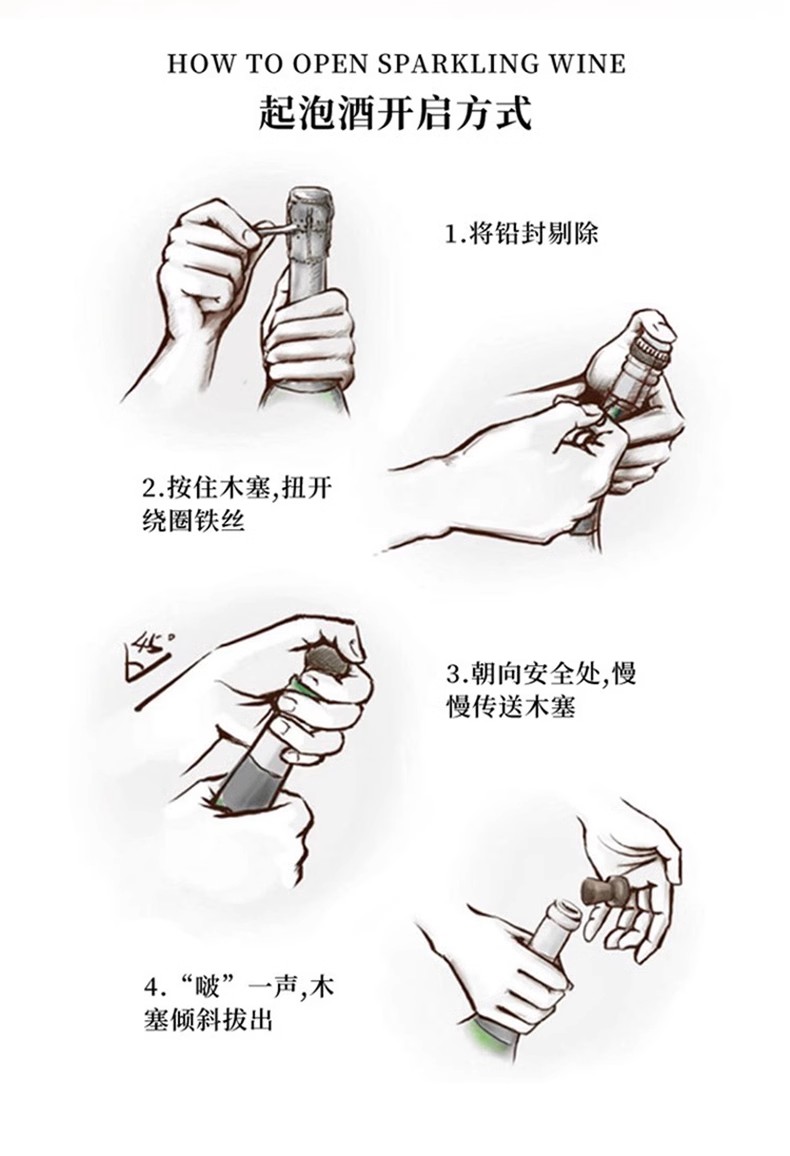 HOW TO OPEN SPARKLING WINE
起泡酒开启方式

1.将铅封剔除

2.按住木塞,扭开绕圈铁丝

45°

3.朝向安全处,慢慢传送木塞

4.“啵”一声,木塞倾斜拔出