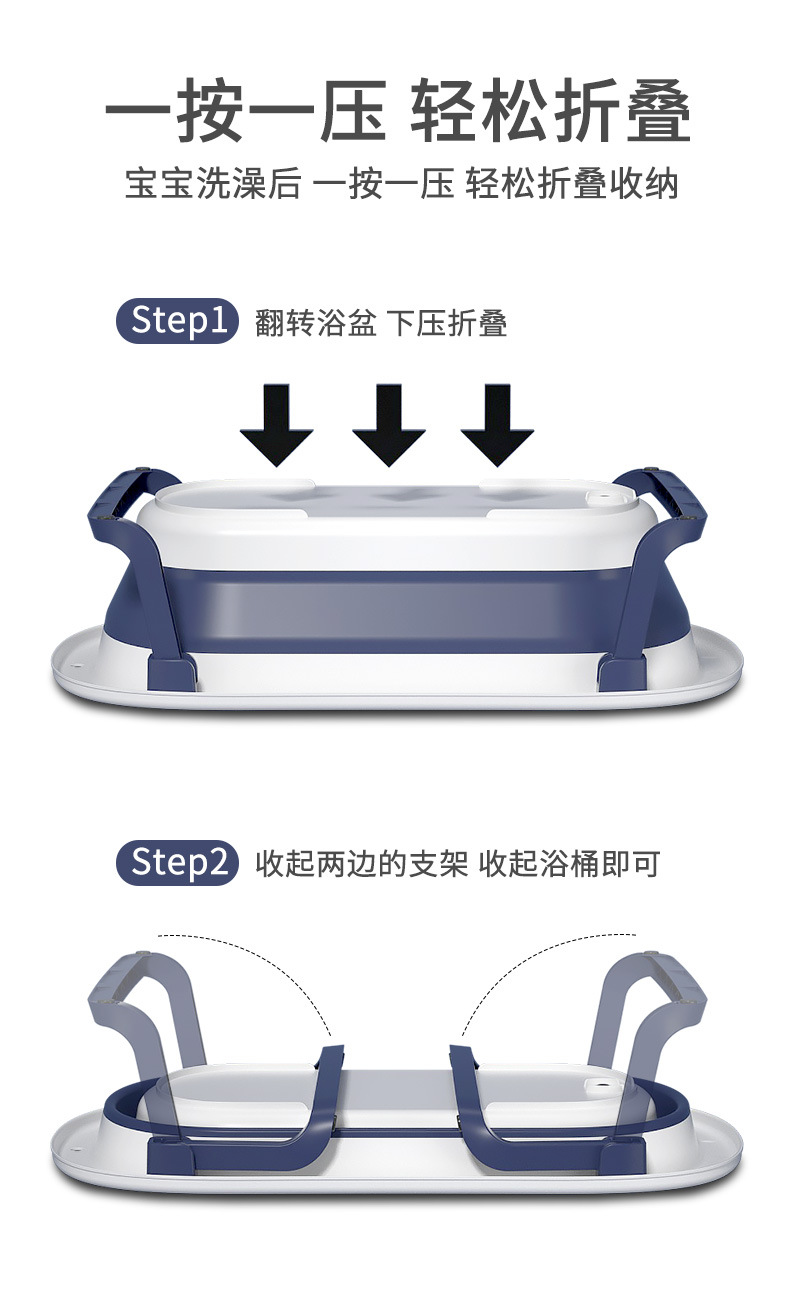 一按一压 轻松折叠

宝宝洗澡后 一按一压 轻松折叠收纳

Step1 翻转浴盆 下压折叠

Step2 收起两边的支架 收起浴桶即可