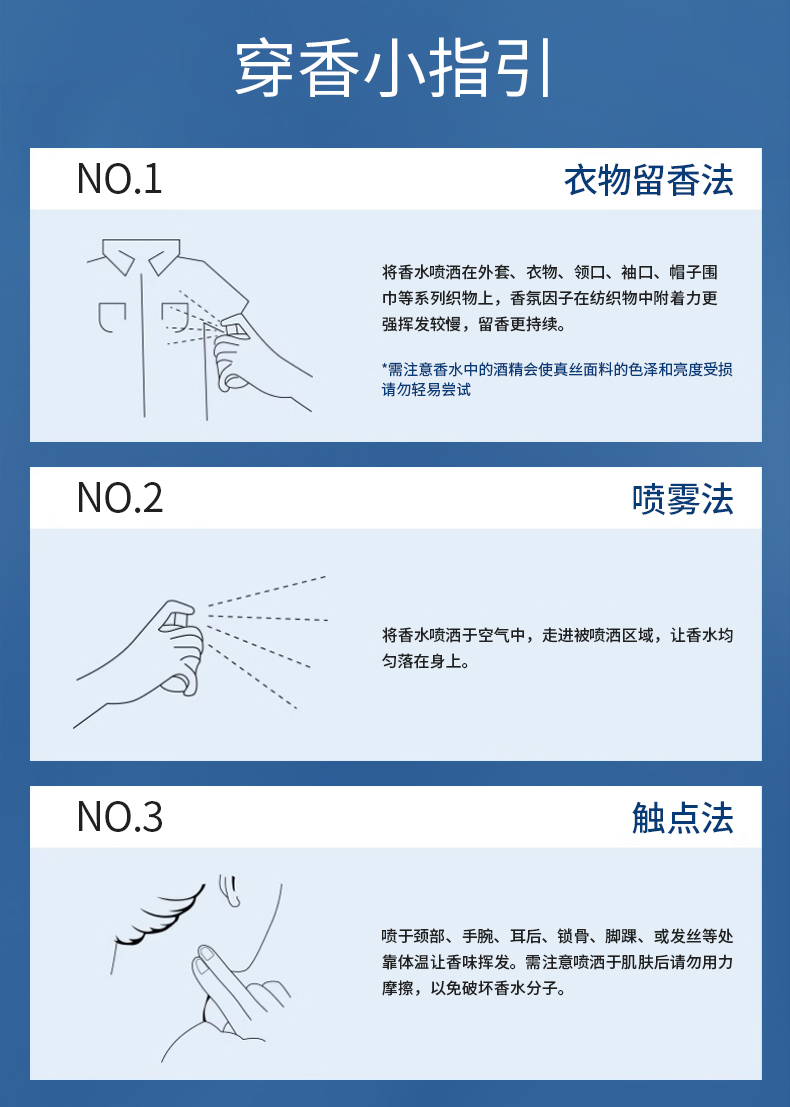 穿香小指引

NO.1

衣物留香法

将香水喷洒在外套、衣物、领口、袖口、帽子围巾等系列织物上，香氛因子在纺织物中附着力更强挥发较慢，留香更持续。

*需注意香水中的酒精会使真丝面料的色泽和亮度受损请勿轻易尝试

NO.2

喷雾法

将香水喷洒于空气中，走进被喷洒区域，让香水均匀落在身上。

NO.3

触点法

喷于颈部、手腕、耳后、锁骨、脚踝、或发丝等处靠体温让香味挥发。需注意喷洒于肌肤后请勿用力摩擦，以免破坏香水分子。