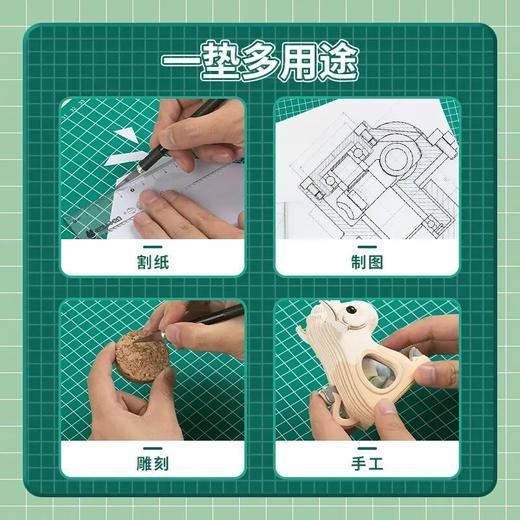 一垫多用途

割纸

制图

雕刻

手工