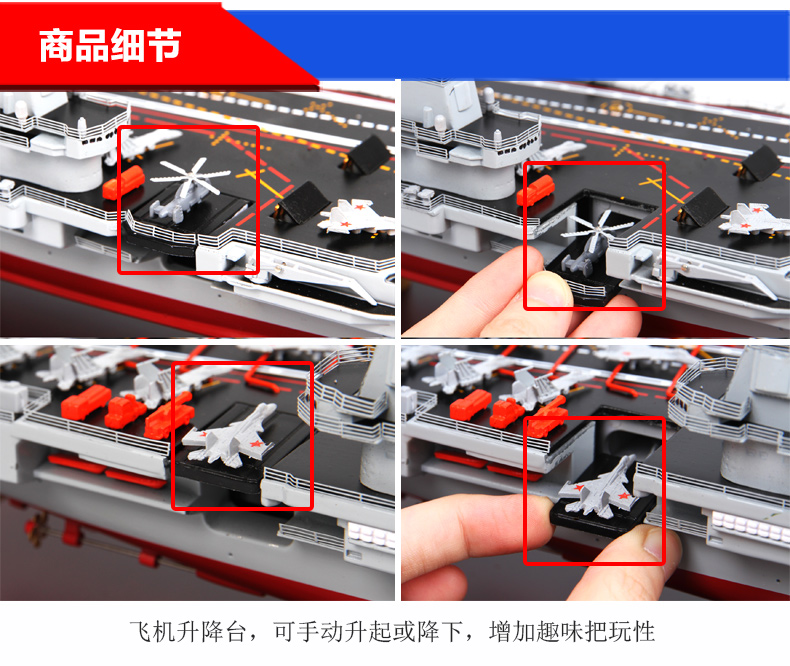 商品细节

飞机升降台，可手动升起或降下，增加趣味把玩性