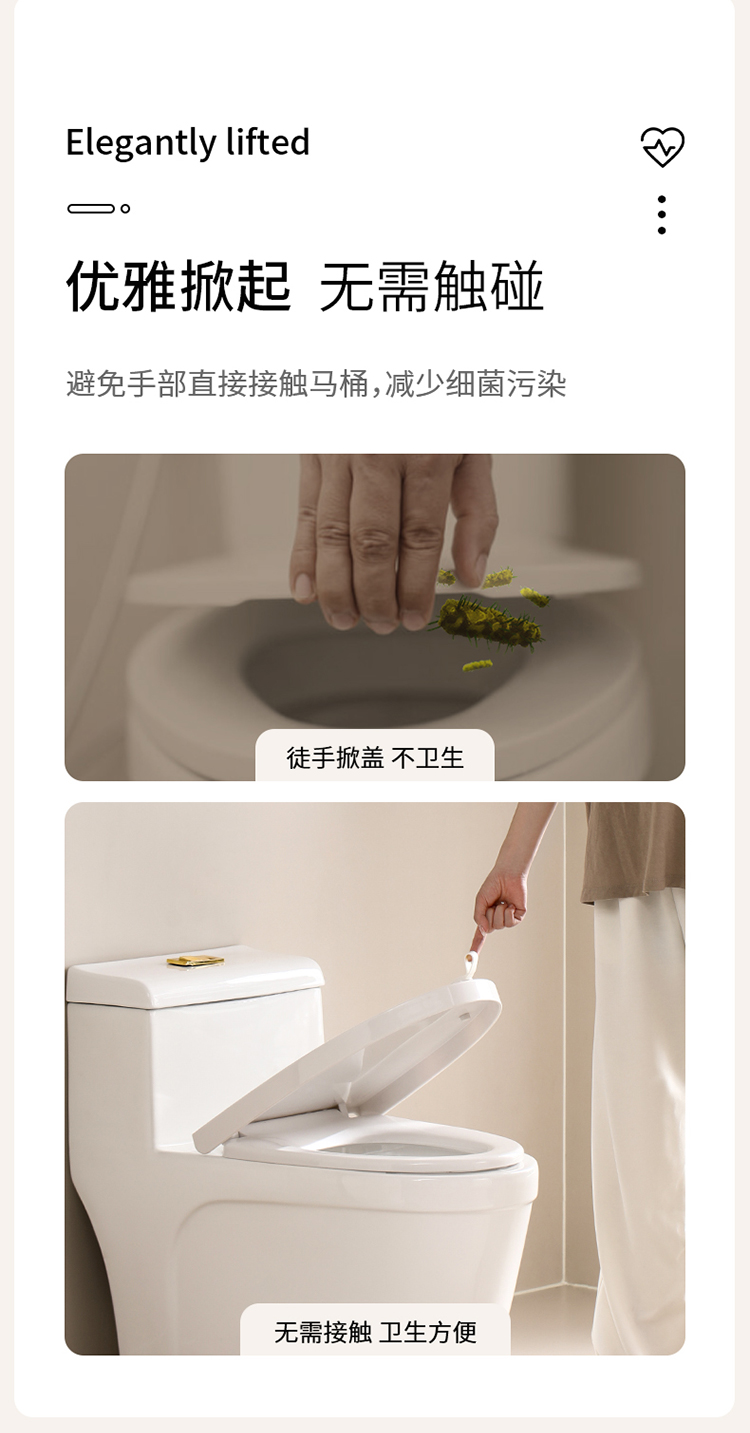 Elegantly lifted

优雅掀起 无需触碰

避免手部直接接触马桶,减少细菌污染

徒手掀盖 不卫生

无需接触 卫生方便