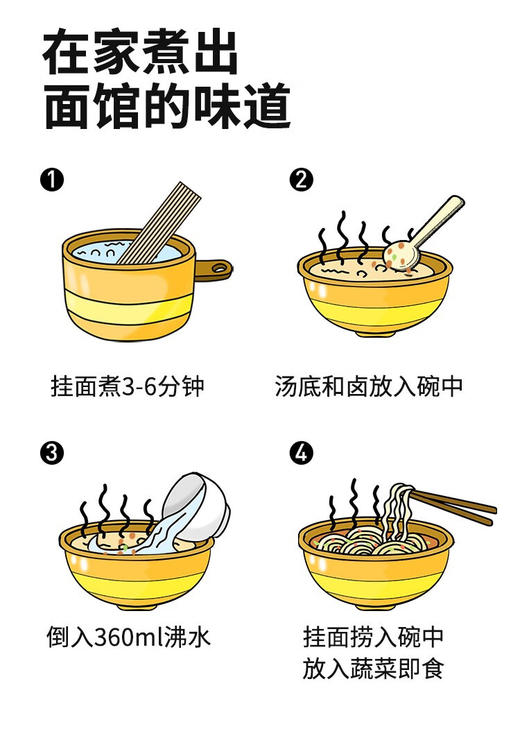 在家煮出
面馆的味道

❶

挂面煮3-6分钟

❷

汤底和卤放入碗中

❸

倒入360ml沸水

❹

挂面捞入碗中
放入蔬菜即食