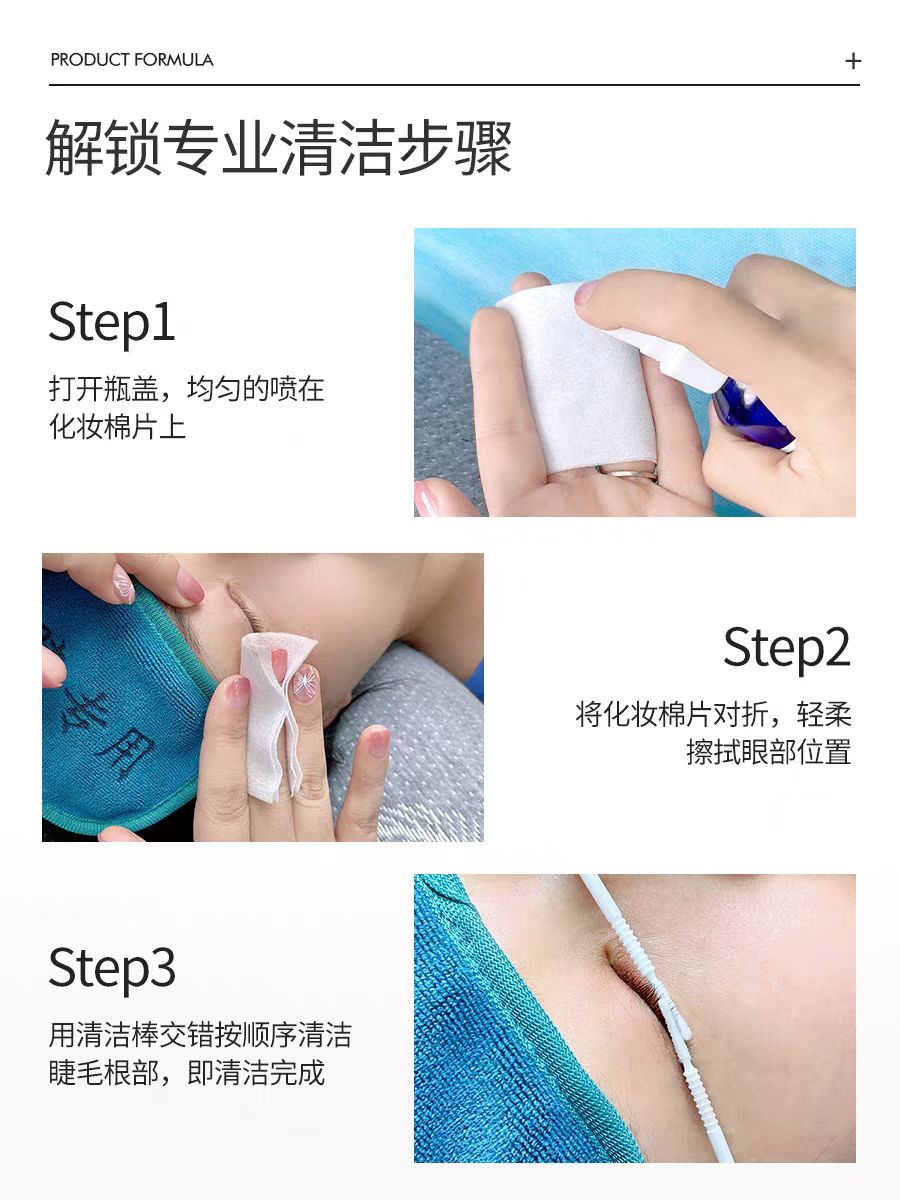 PRODUCT FORMULA

+

解锁专业清洁步骤

Step1

打开瓶盖，均匀的喷在化妆棉片上

专用

Step2

将化妆棉片对折，轻柔擦拭眼部位置

Step3

用清洁棒交错按顺序清洁睫毛根部，即清洁完成