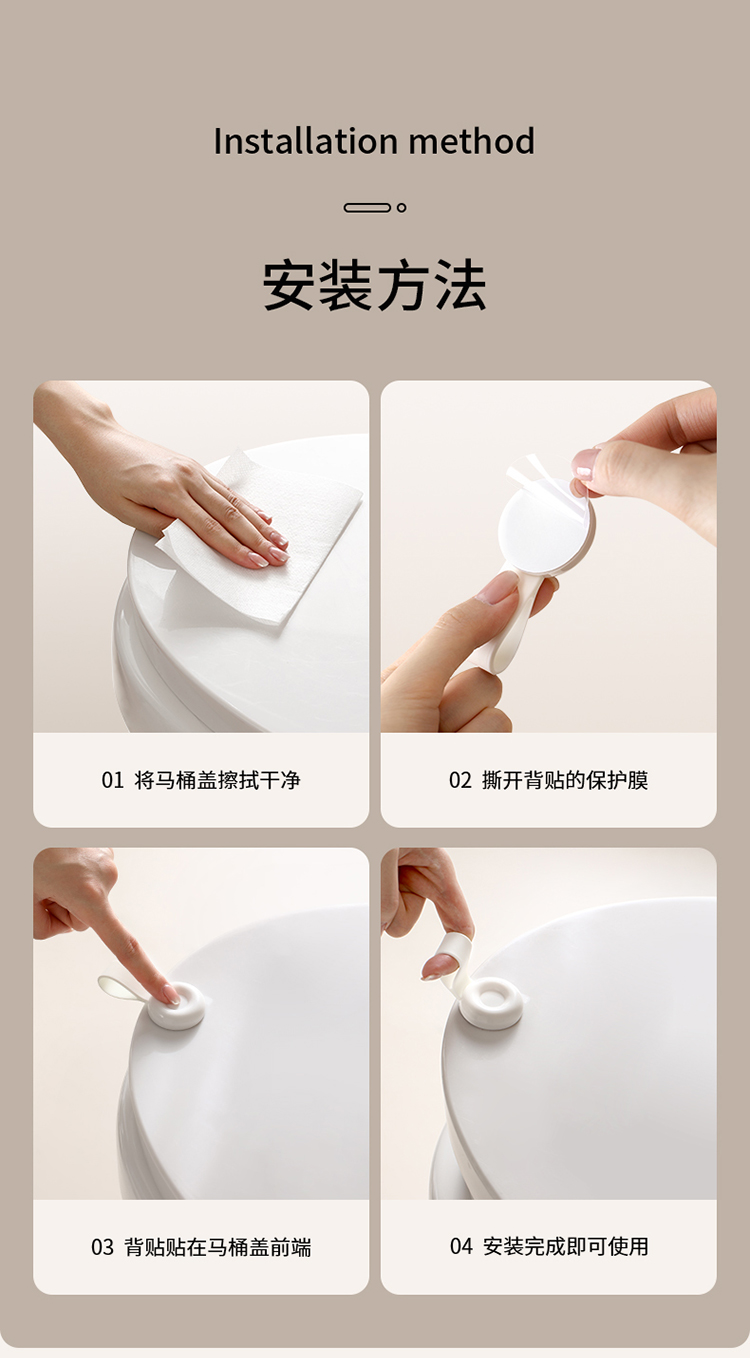 Installation method

安装方法

01 将马桶盖擦拭干净

02 撕开背贴的保护膜

03 背贴贴在马桶盖前端

04 安装完成即可使用